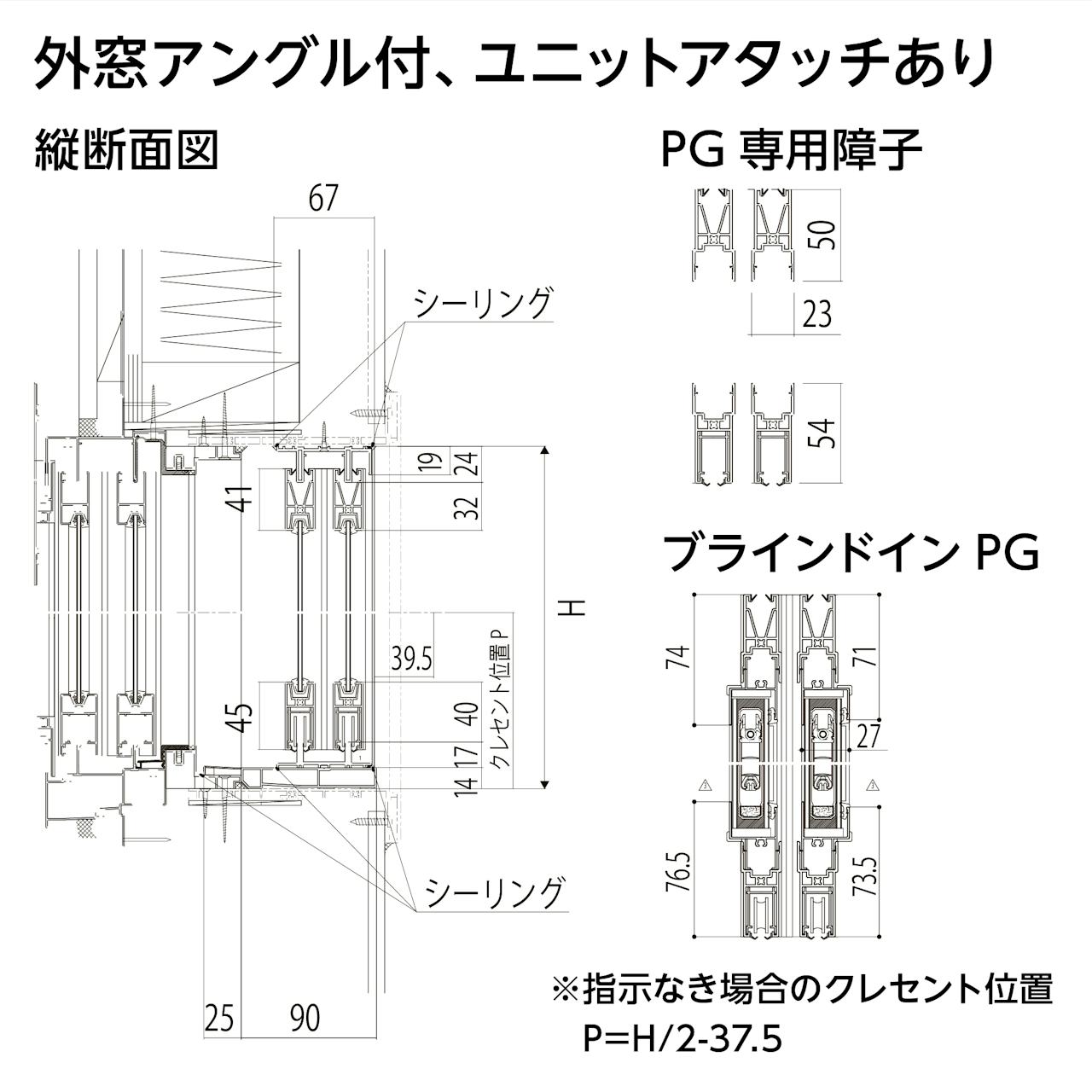 外窓アングル付、ユニットアタッチあり

縦断面図

67

シーリング

41

19

24

32

H

39.5

クレセント位置 P

45

40

17

14

シーリング

25

90

PG 専用障子

50

23

54

ブラインドイン PG

74

71

27

76.5

73.5

※指示なき場合のクレセント位置
P=H/2-37.5