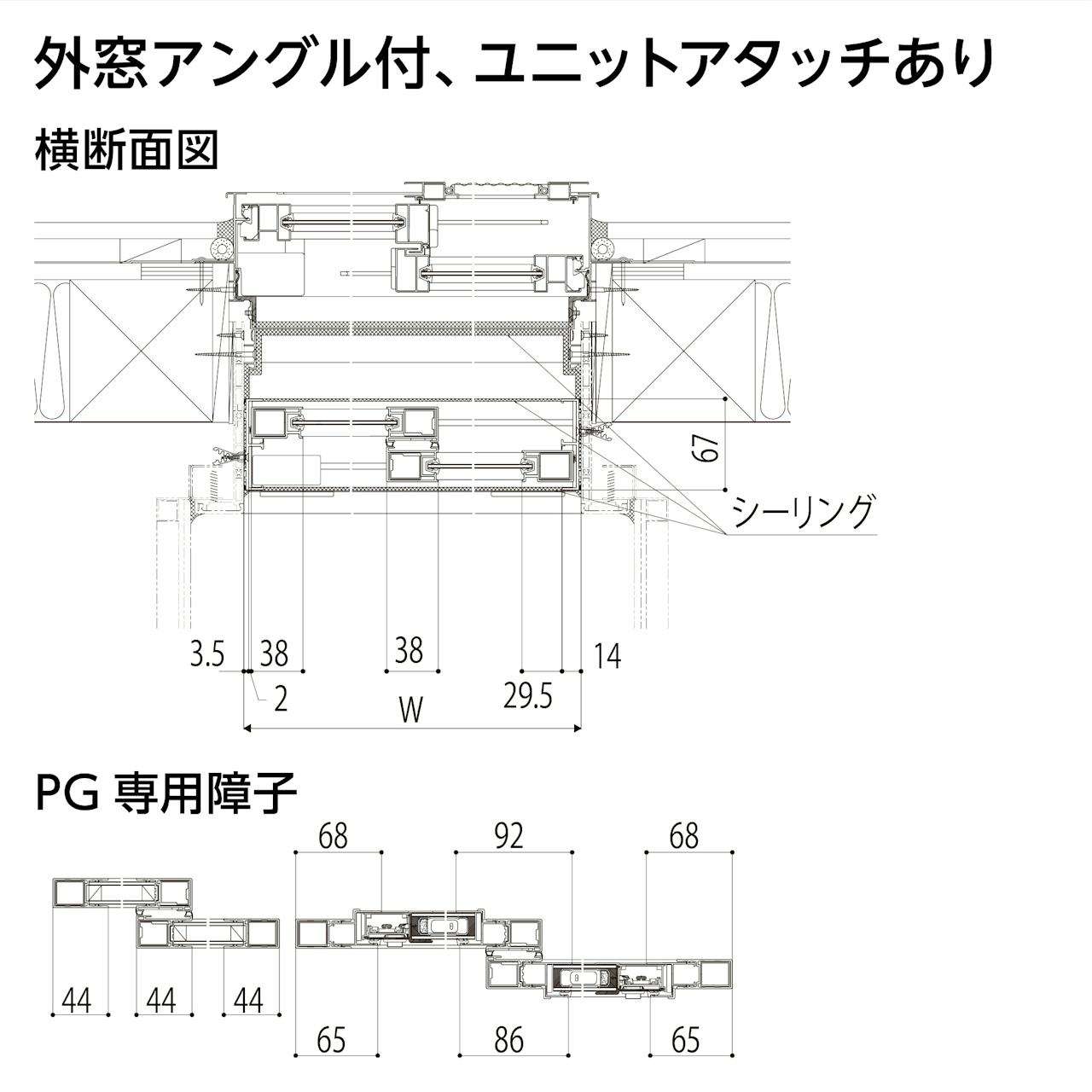 外窓アングル付、ユニットアタッチあり

横断面図

67

シーリング

3.5
38
38
14
2
29.5
W

PG 専用障子

68
92
68

44
44
44

65
86
65