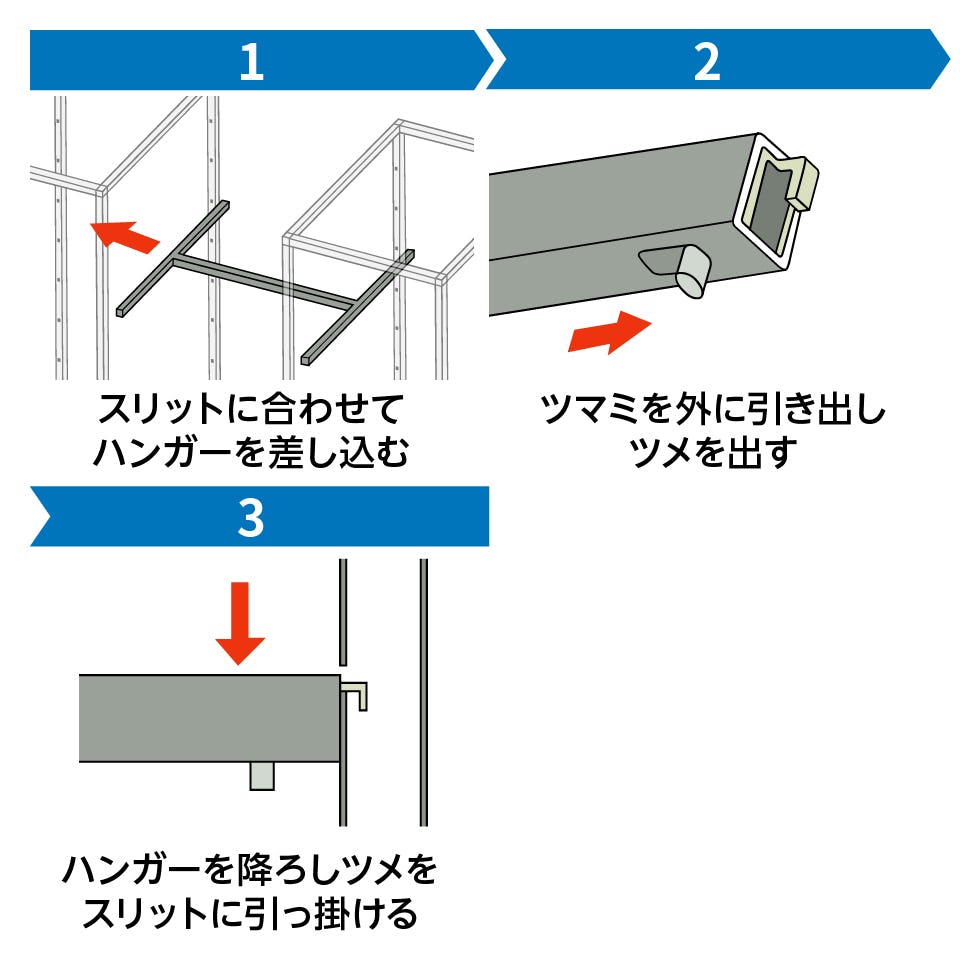 1

スリットに合わせて
ハンガーを差し込む

2

ツマミを外に引き出し
ツメを出す

3

ハンガーを降ろしツメを
スリットに引っ掛ける