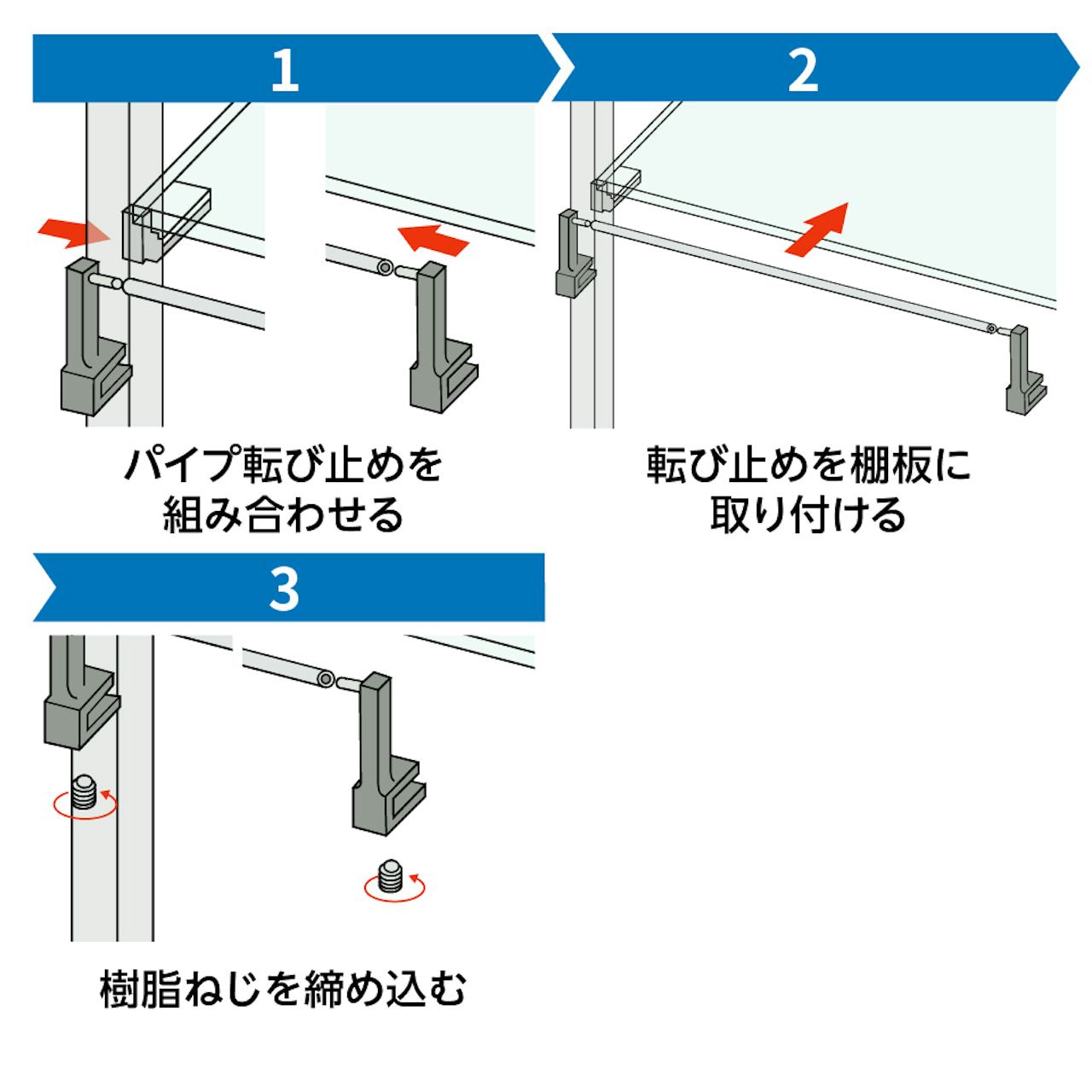 1

パイプ転び止めを組み合わせる

2

転び止めを棚板に取り付ける

3

樹脂ねじを締め込む