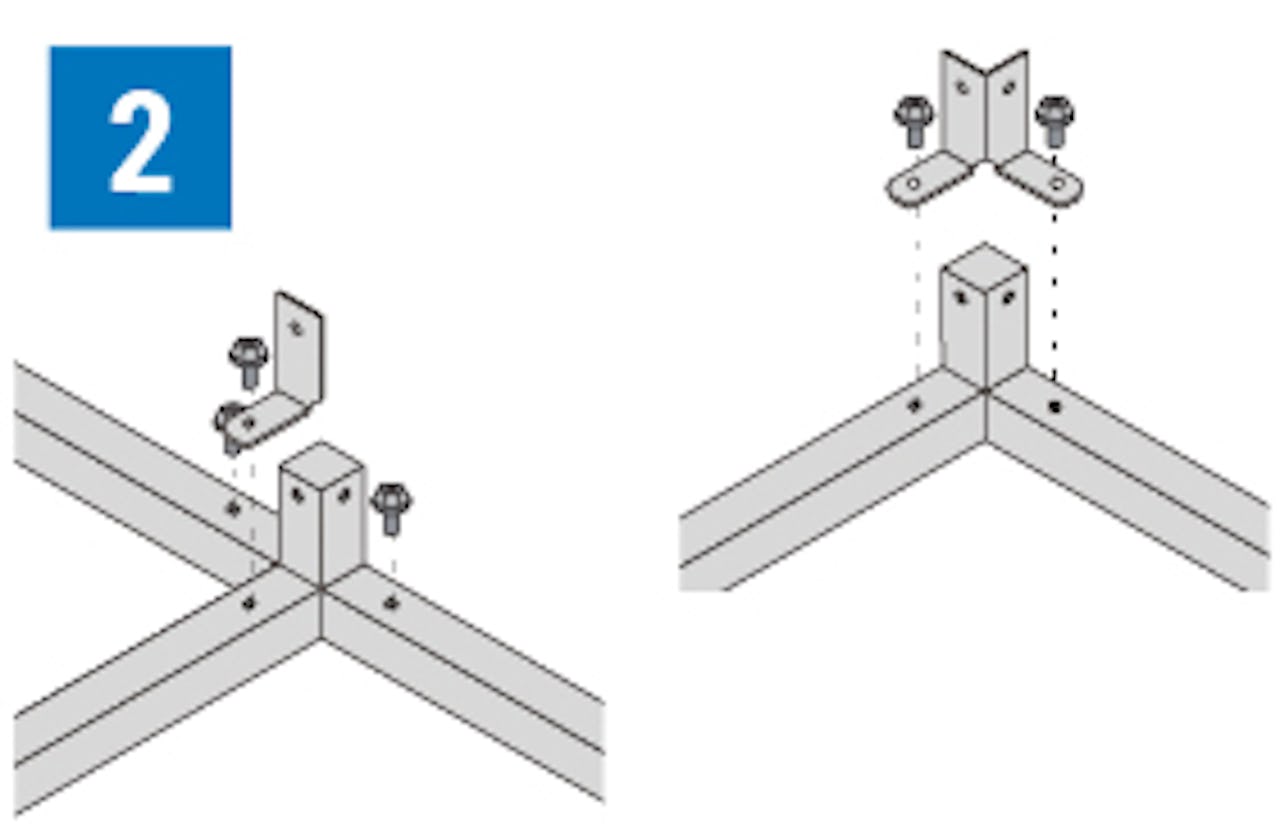 2