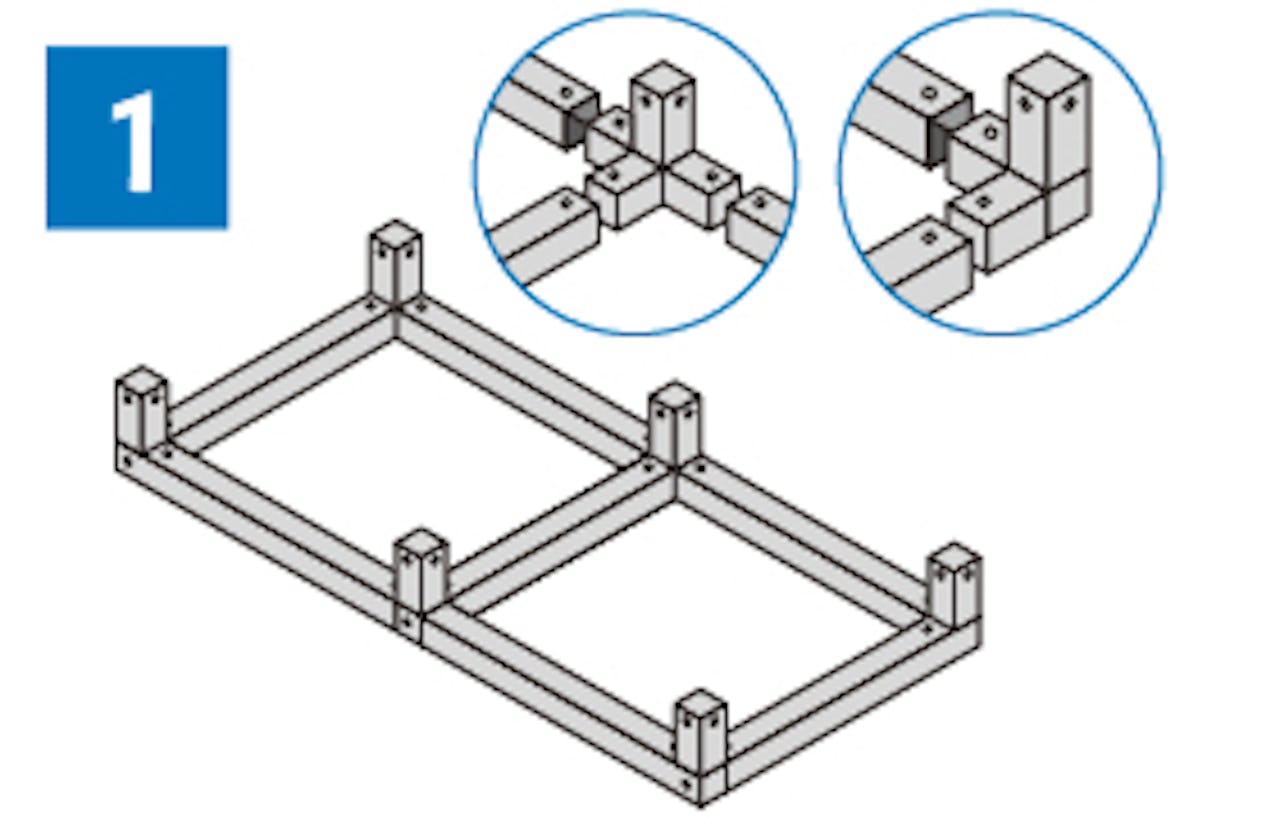 1