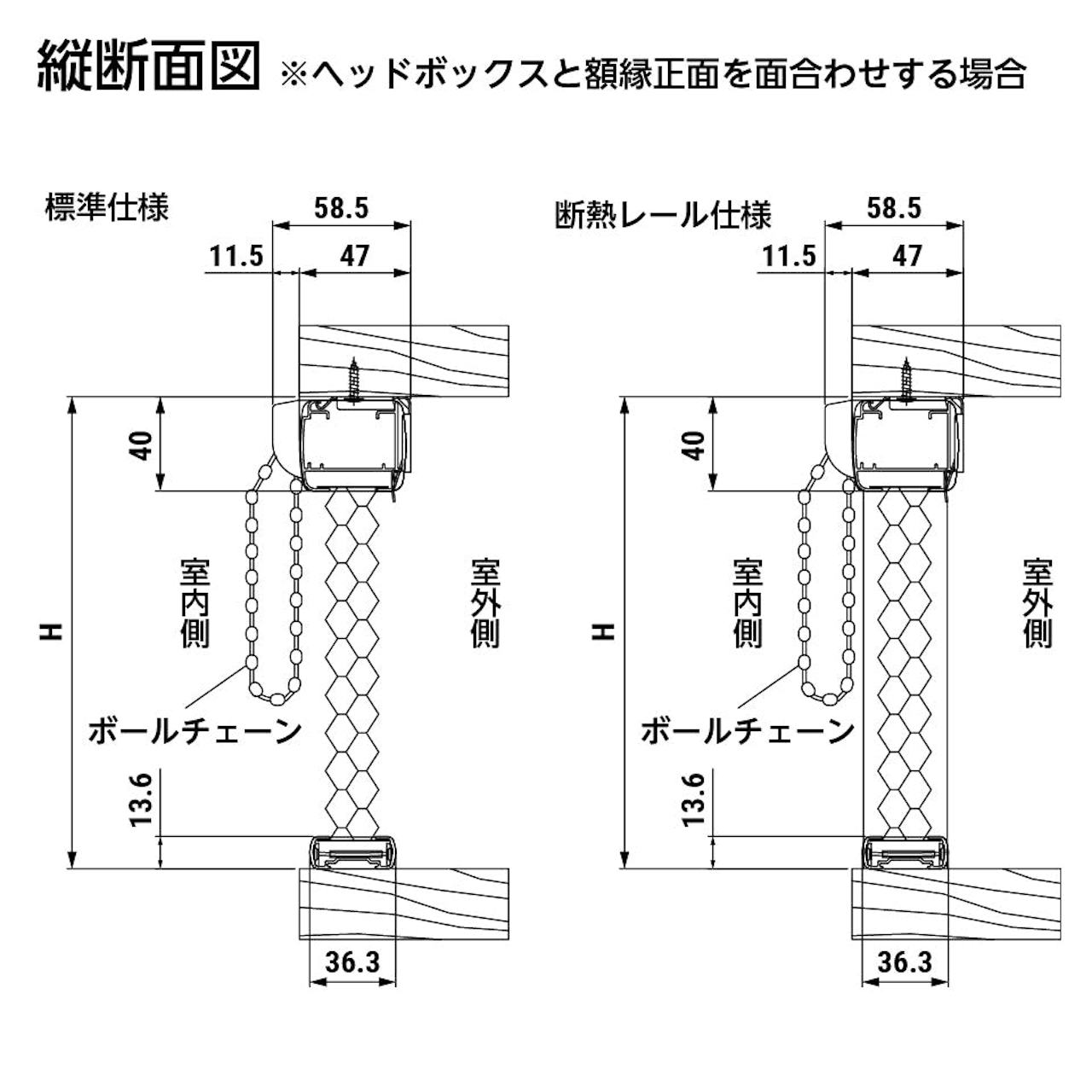 縦断面図 ※ヘッドボックスと額縁正面を面合わせする場合

標準仕様

58.5

11.5

47

40

H

室内側

室外側

ボールチェーン

13.6

36.3

断熱レール仕様

58.5

11.5

47

40

H

室内側

室外側

ボールチェーン

13.6

36.3