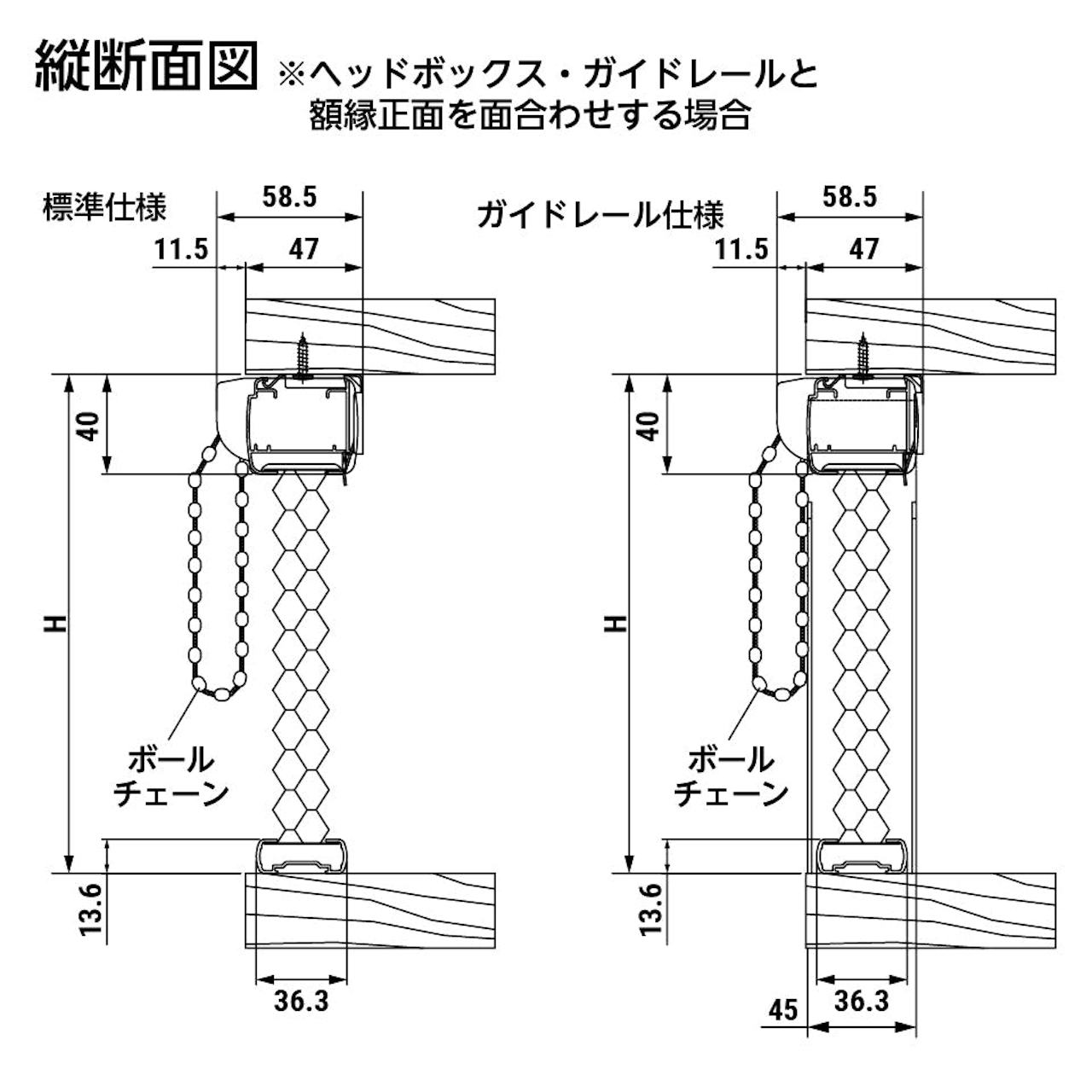 縦断面図 ※ヘッドボックス・ガイドレールと額縁正面を面合わせする場合

標準仕様

58.5

11.5

47

40

H

ボール
チェーン

13.6

36.3

ガイドレール仕様

58.5

11.5

47

40

H

ボール
チェーン

13.6

45

36.3