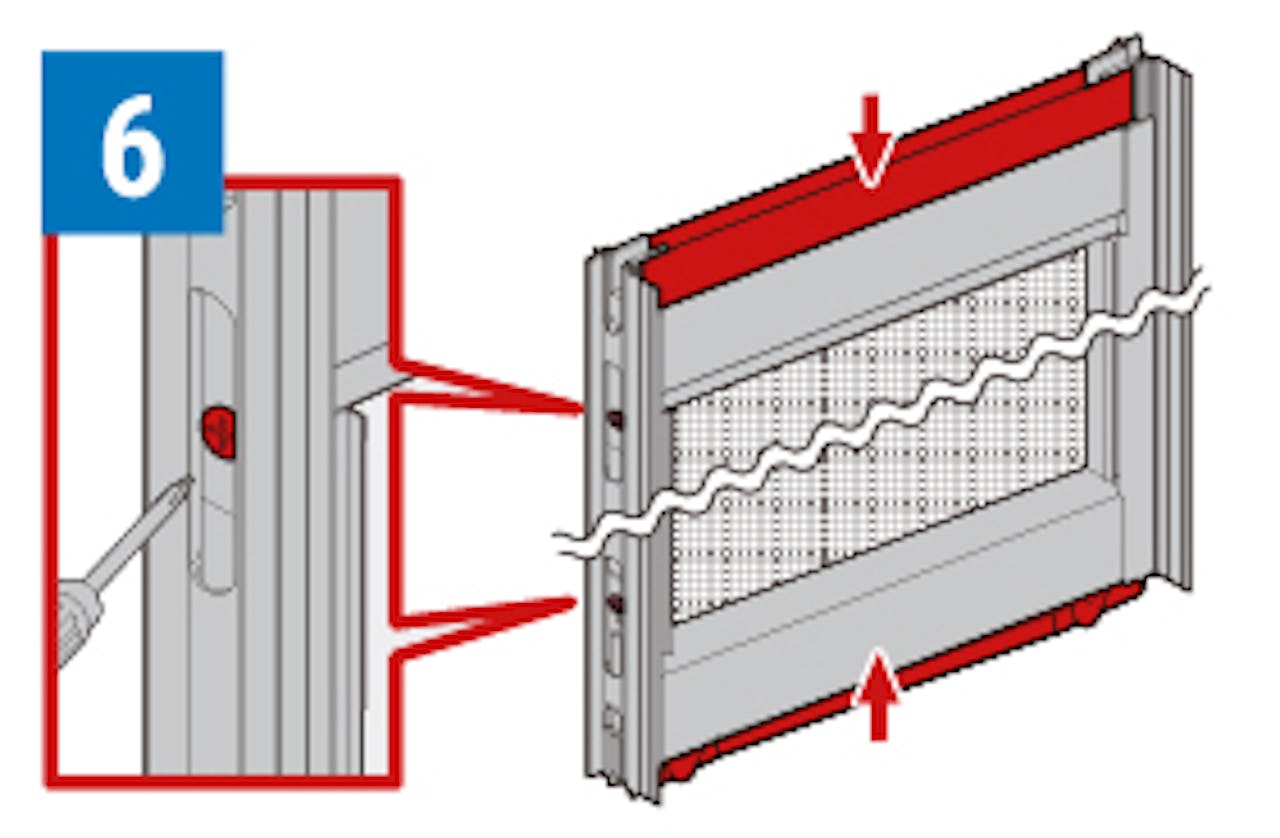 6