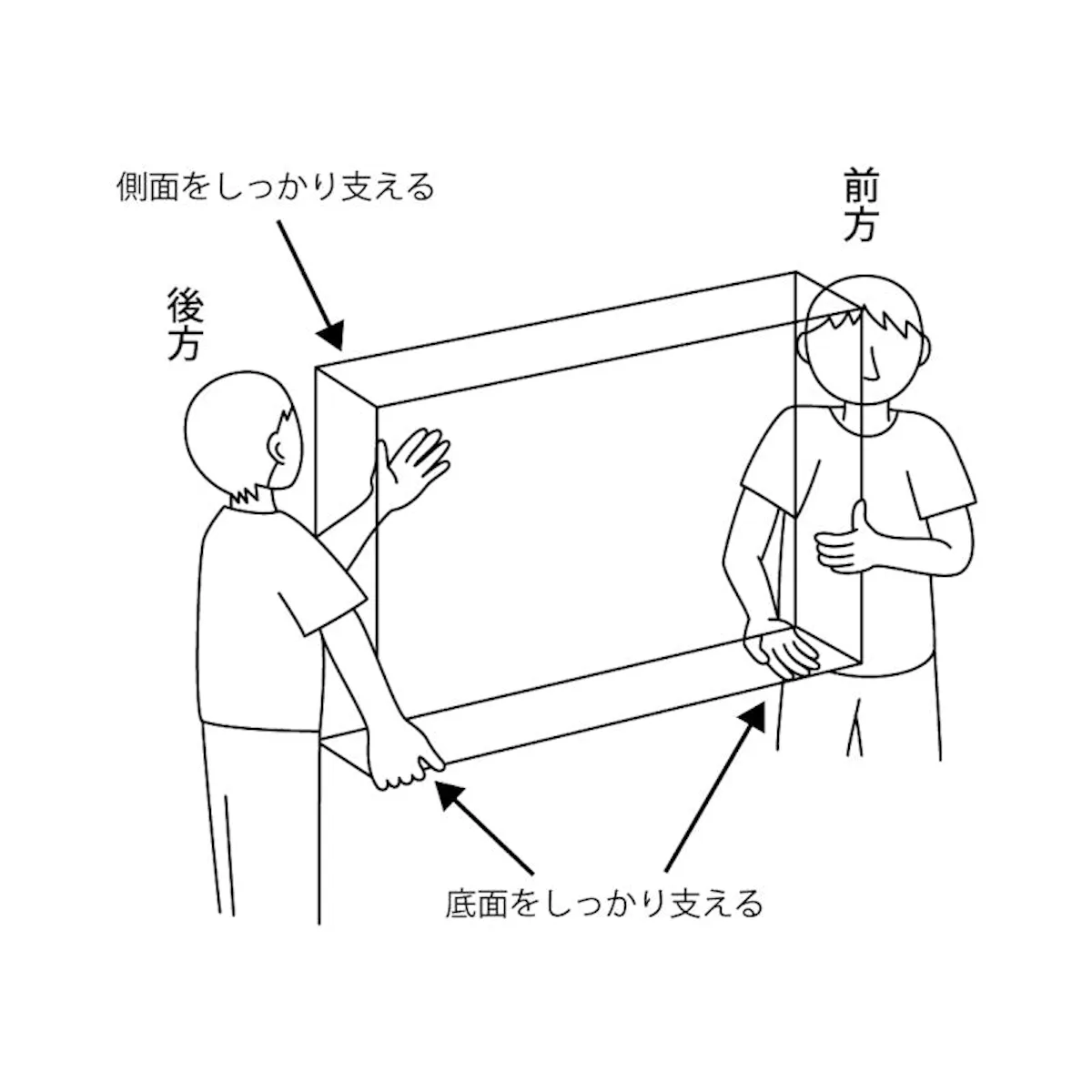 側面をしっかり支える

前方

後方

底面をしっかり支える