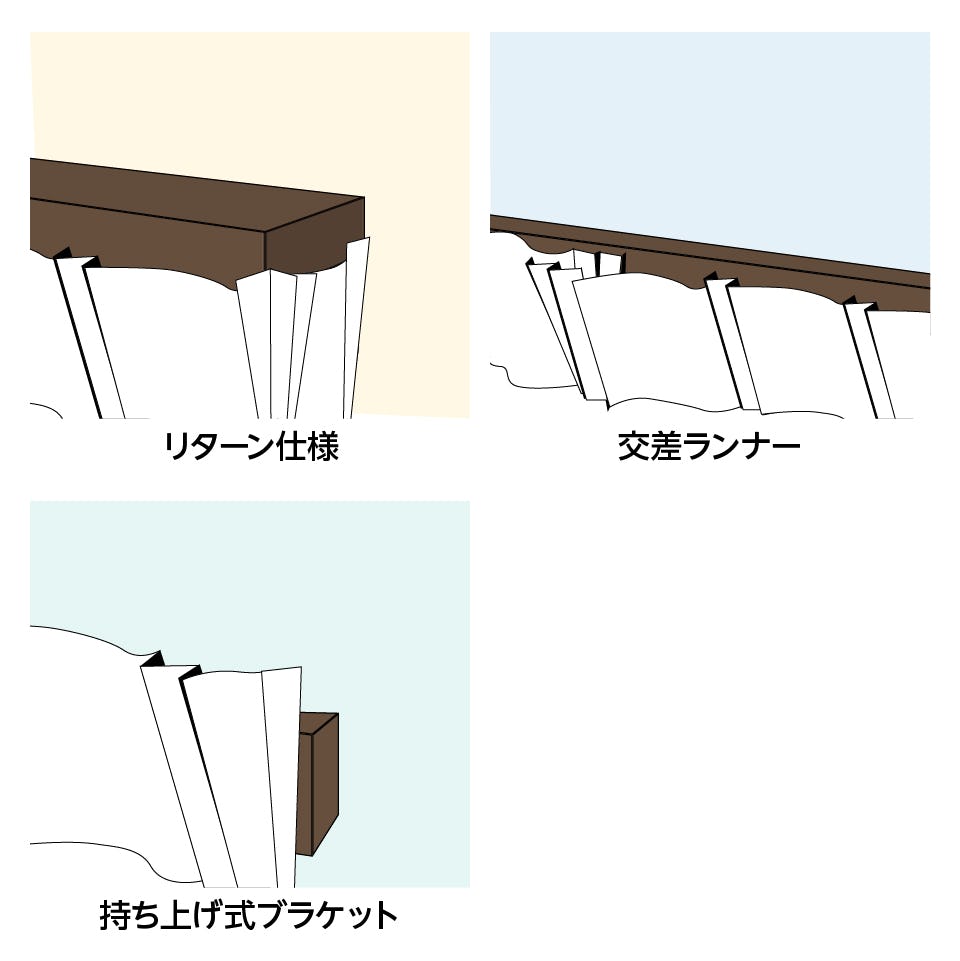 リターン仕様

交差ランナー

持ち上げ式ブラケット