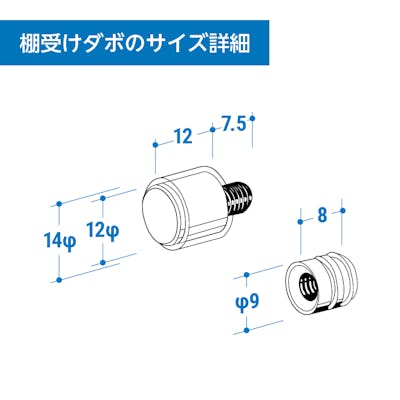 棚受けダボのサイズ詳細

12

7.5

14φ

12φ

8

φ9