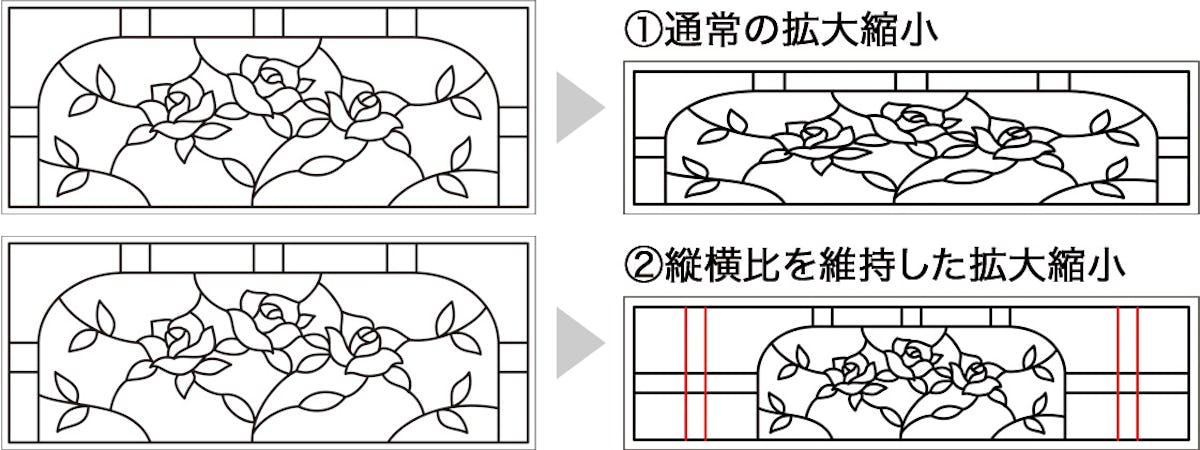 ①通常の拡大縮小

②縦横比を維持した拡大縮小