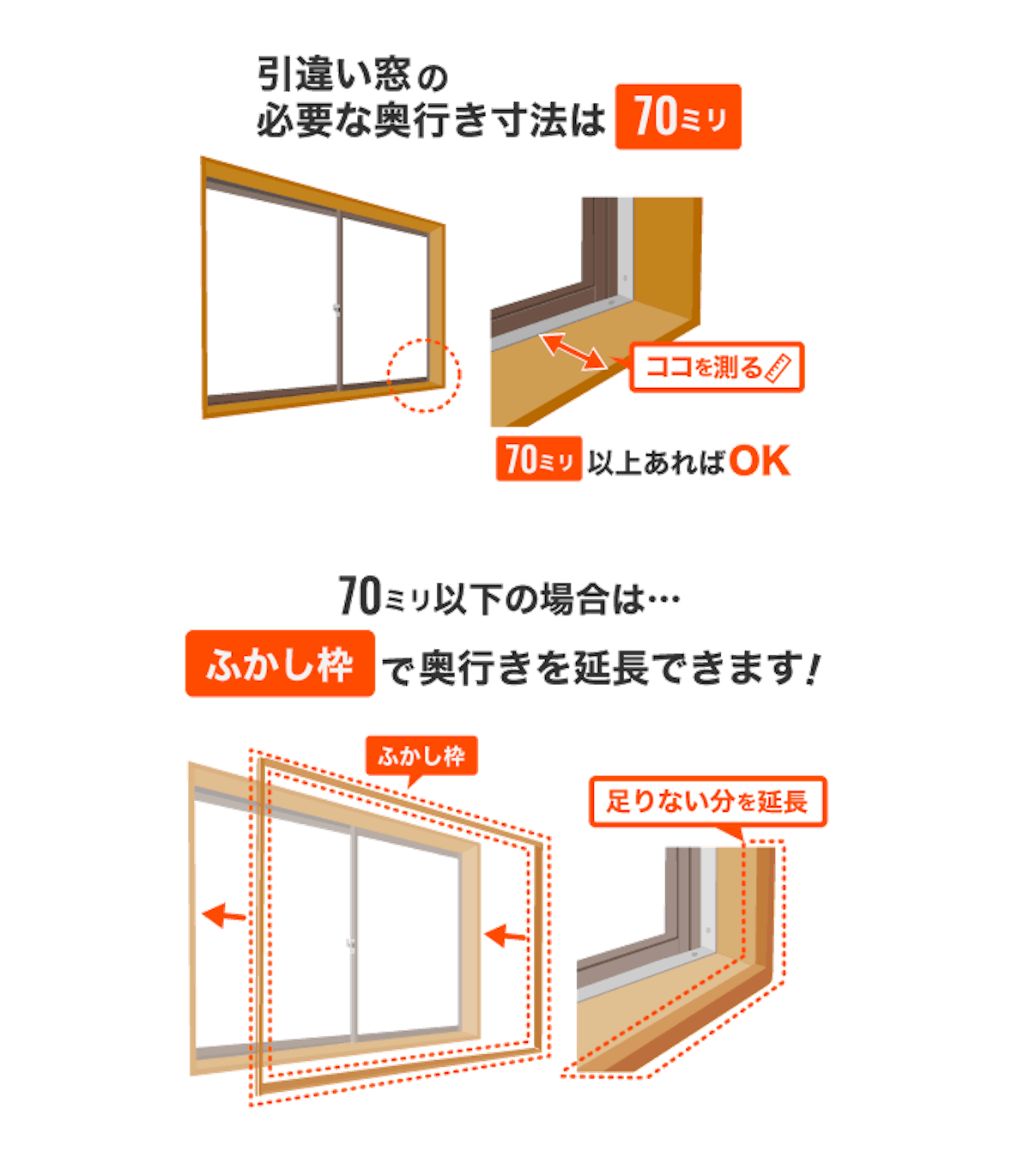 引違い窓の
必要な奥行き寸法は 70ミリ

ココを測る

70ミリ 以上あればOK

70ミリ以下の場合は…
ふかし枠 で奥行きを延長できます!

ふかし枠

足りない分を延長