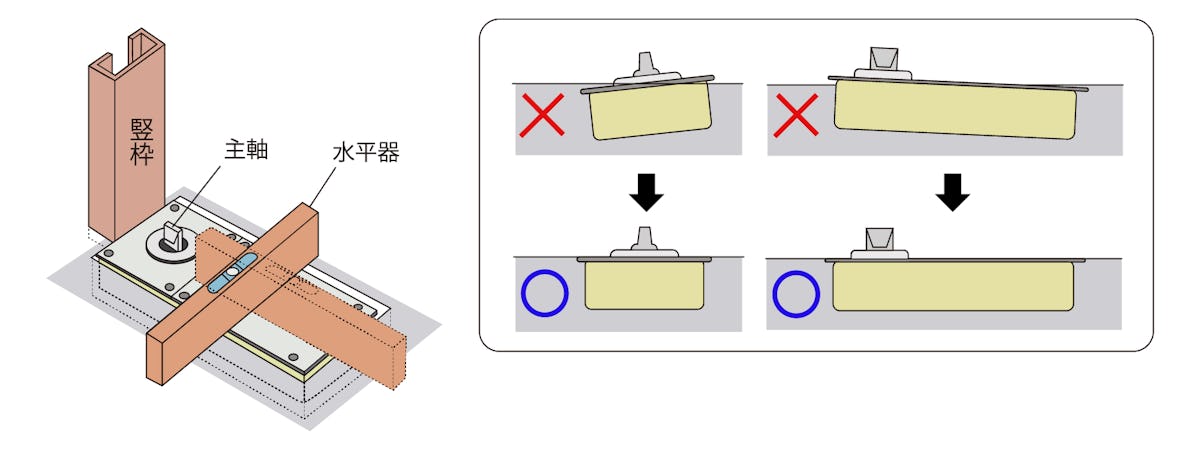 竪枠

主軸

水平器