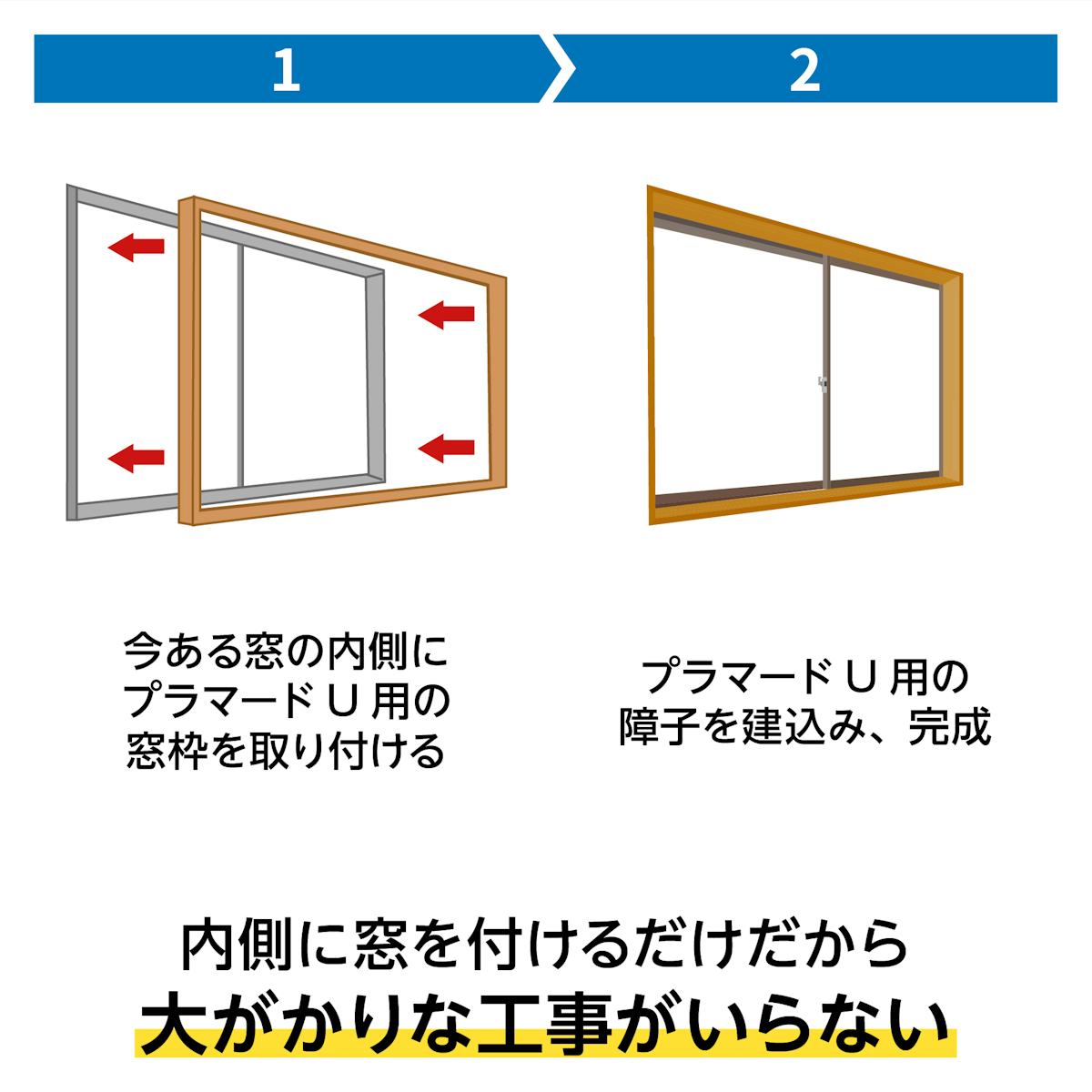 1

2

今ある窓の内側に
プラマード U 用の
窓枠を取り付ける

プラマード U 用の
障子を建込み、完成

内側に窓を付けるだけだから
大がかりな工事がいらない