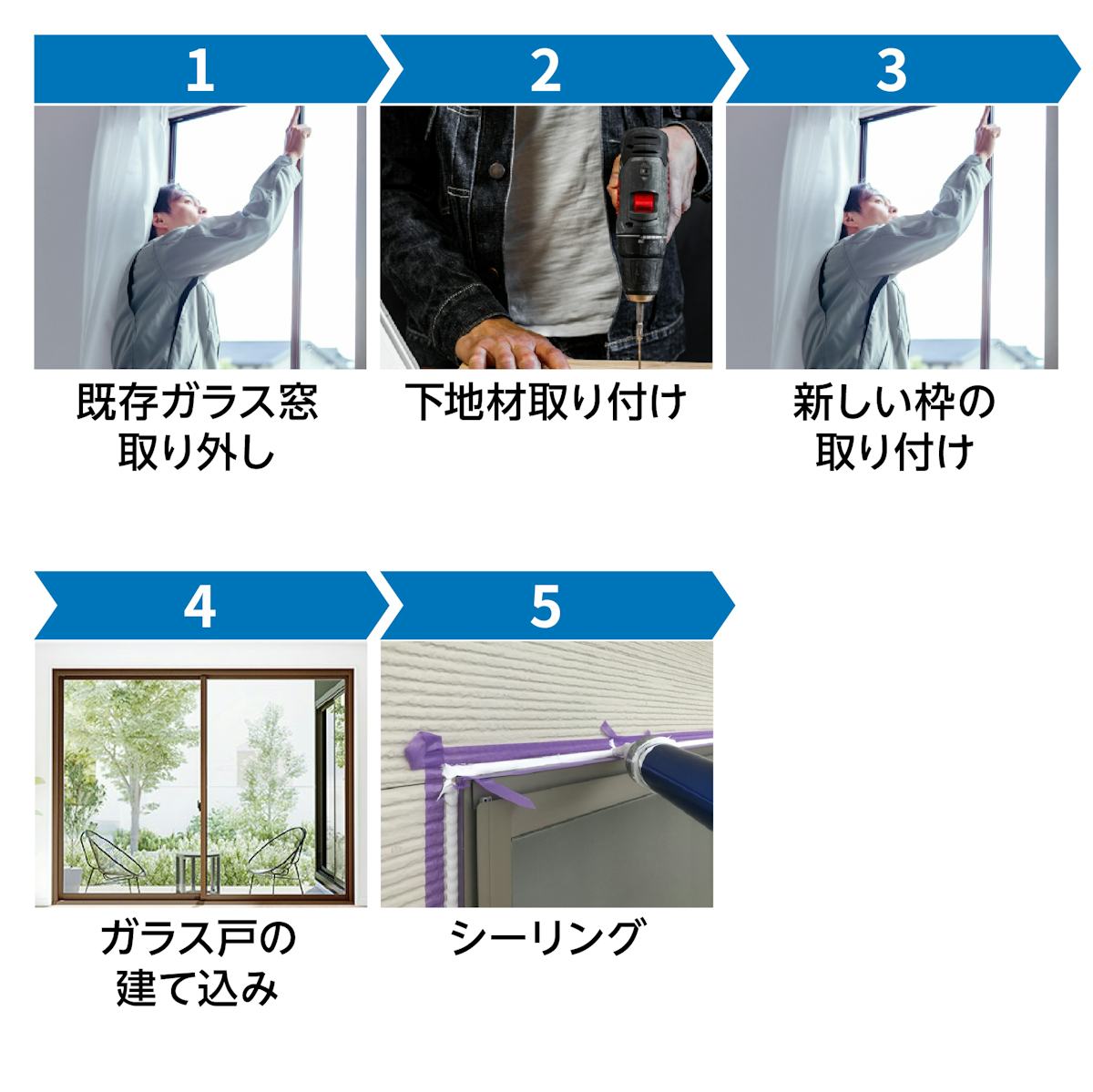 1

既存ガラス窓
取り外し

2

下地材取り付け

3

新しい枠の
取り付け

4

ガラス戸の
建て込み

5

シーリング