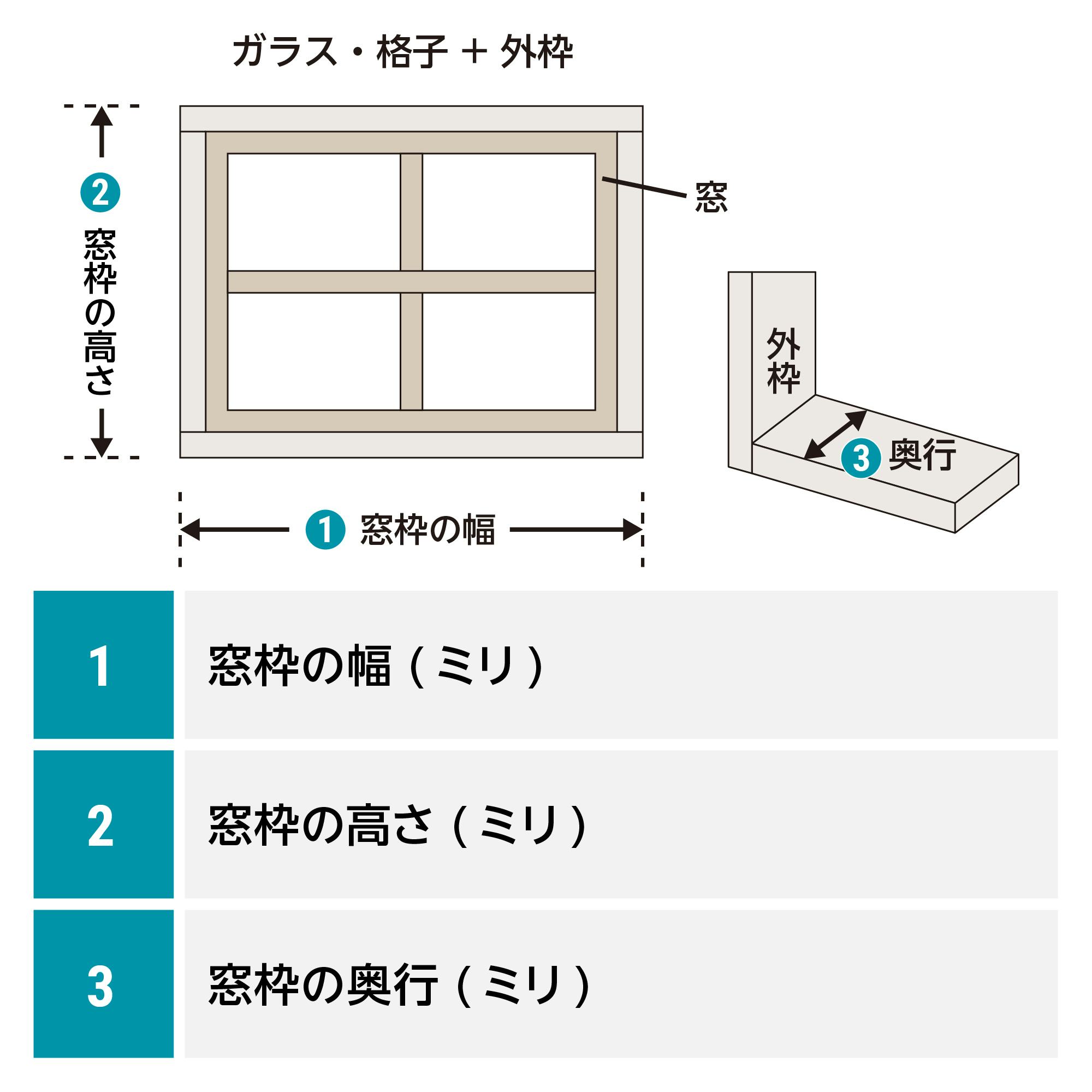 ガラス・格子 + 外枠

2 窓枠の高さ

窓

外枠

3 奥行

1 窓枠の幅

| 1 | 窓枠の幅 ( ミリ ) |
|---|---|
| 2 | 窓枠の高さ ( ミリ ) |
| 3 | 窓枠の奥行 ( ミリ ) |