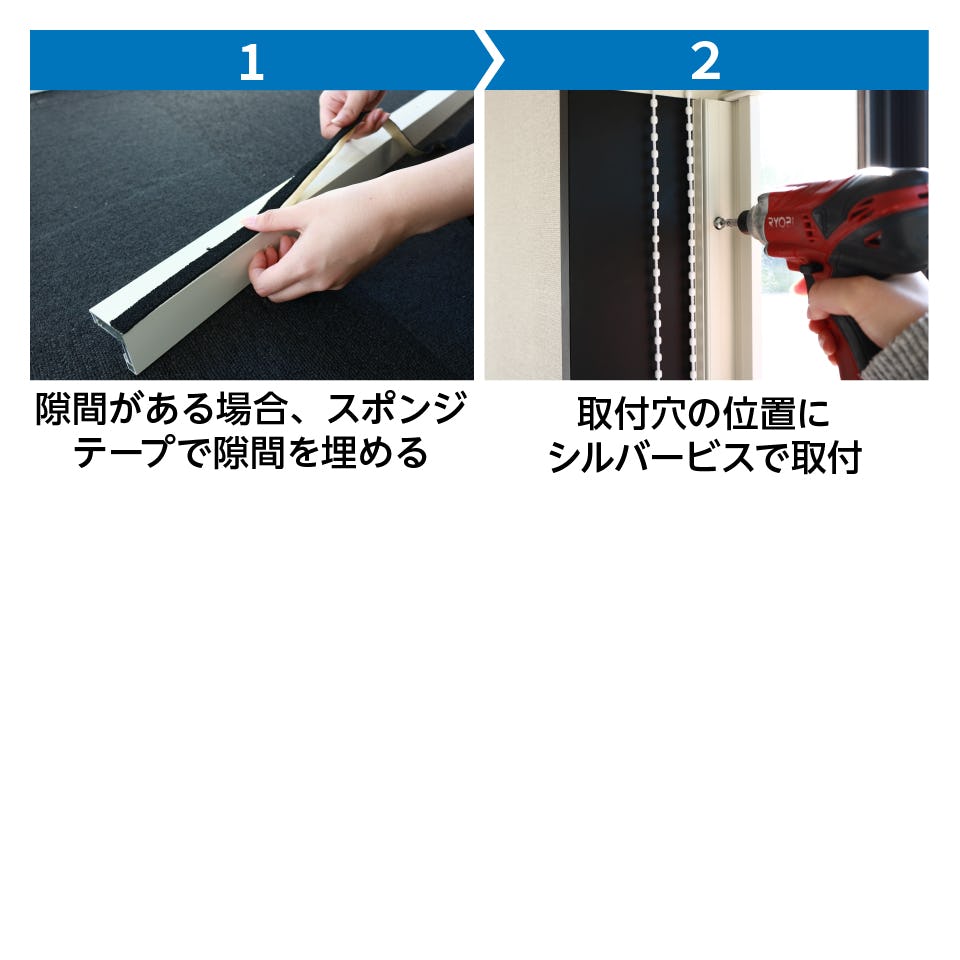 1

隙間がある場合、スポンジテープで隙間を埋める

2

RYOBI

取付穴の位置にシルバービスで取付