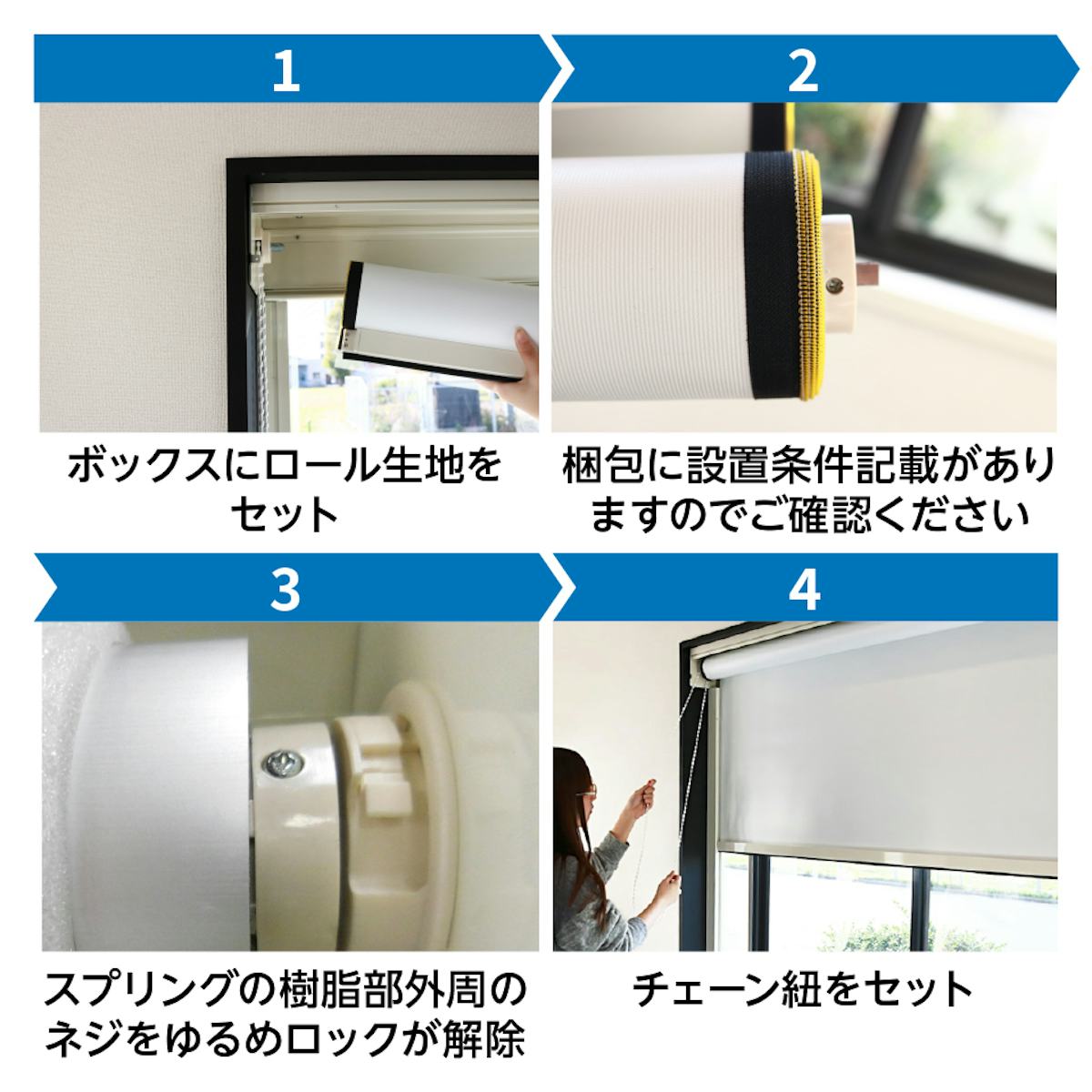 1

ボックスにロール生地をセット

2

梱包に設置条件記載がありますのでご確認ください

3

スプリングの樹脂部外周のネジをゆるめロックが解除

4

チェーン紐をセット