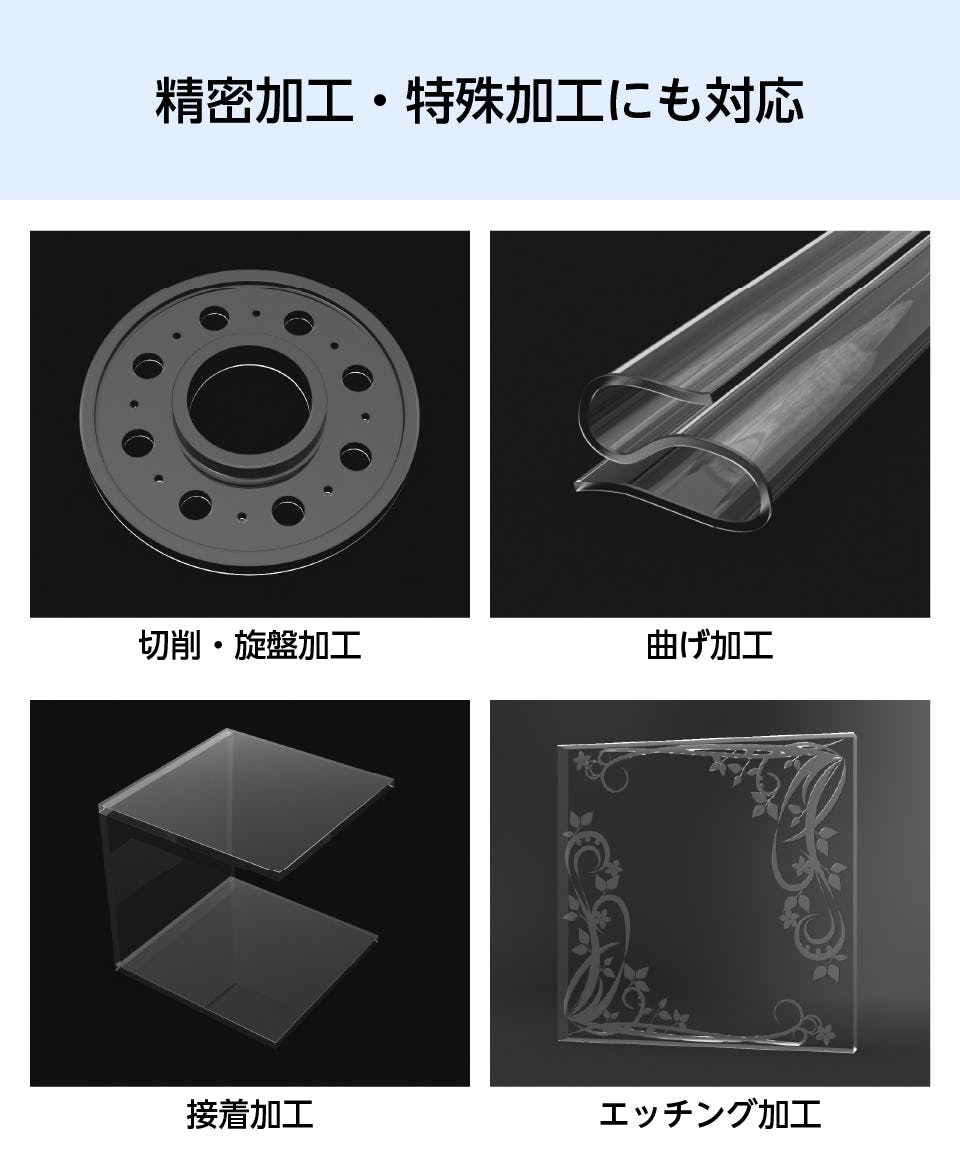 精密加工・特殊加工にも対応

切削・旋盤加工

曲げ加工

接着加工

エッチング加工