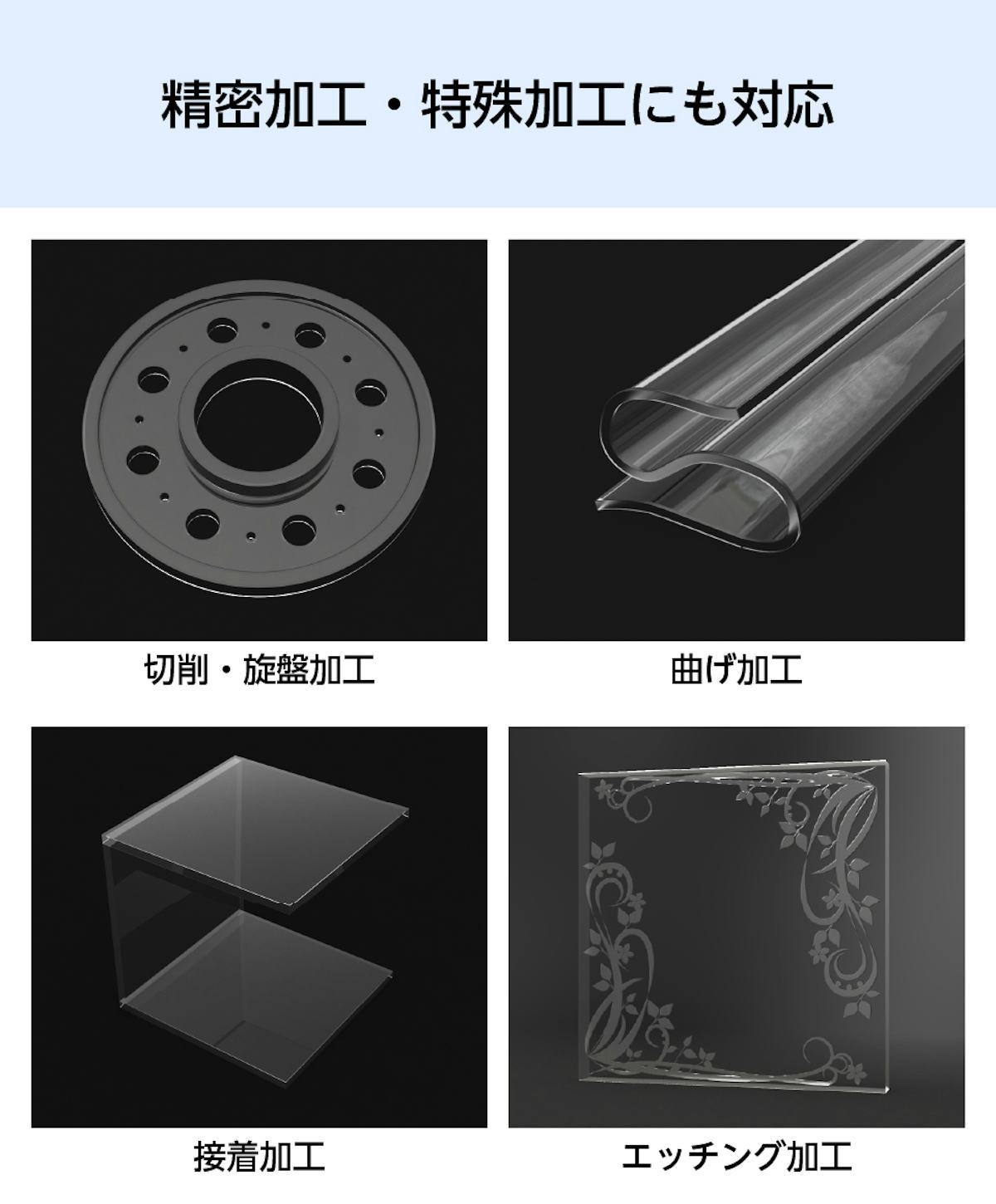 精密加工・特殊加工にも対応

切削・旋盤加工

曲げ加工

接着加工

エッチング加工