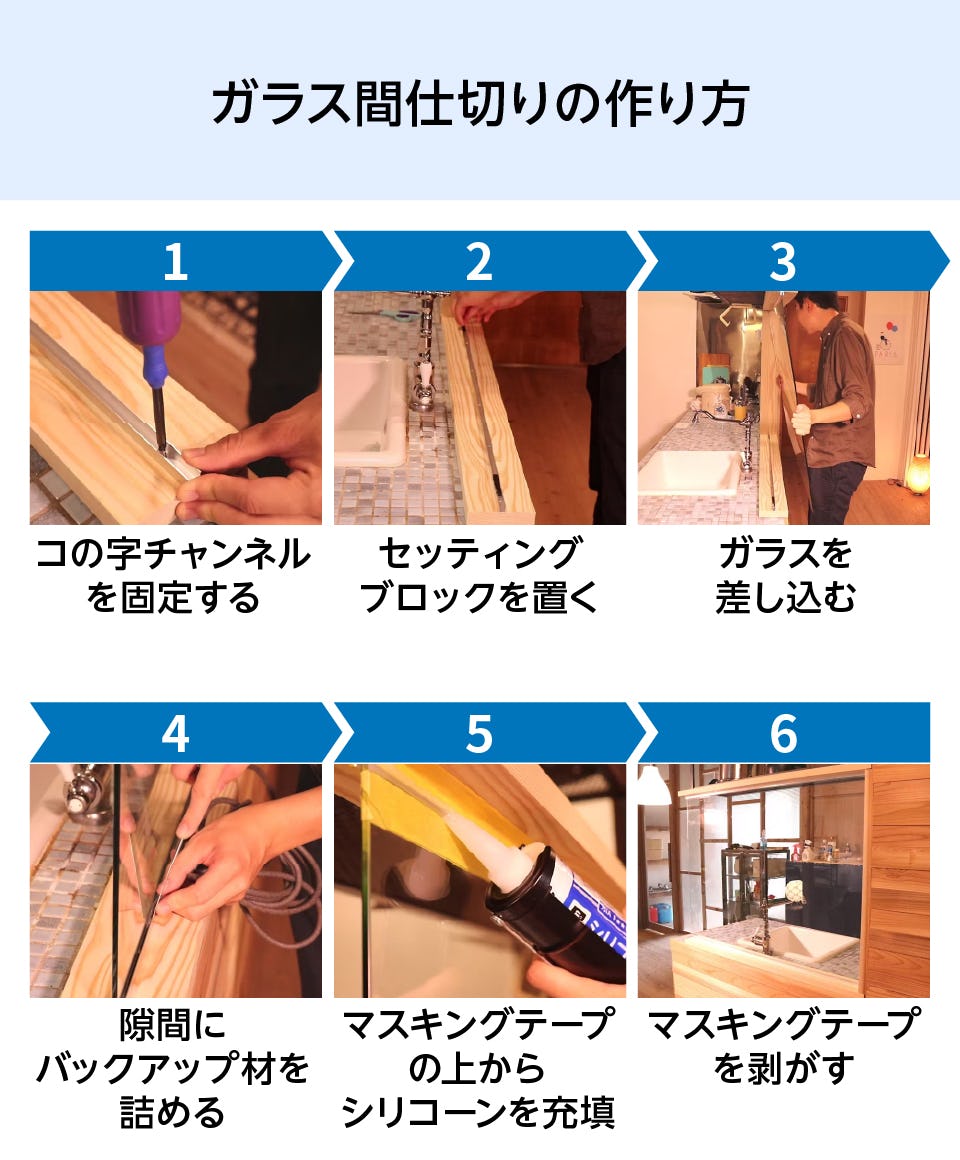 ガラス間仕切りの作り方

1
コの字チャンネルを固定する

2
セッティングブロックを置く

3
ガラスを差し込む

4
隙間にバックアップ材を詰める

5
マスキングテープの上からシリコーンを充填

6
マスキングテープを剥がす