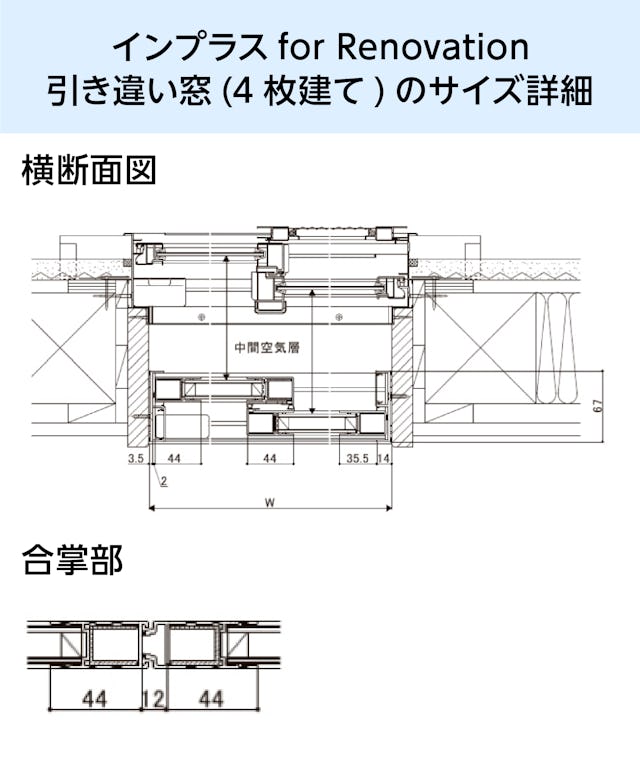 インプラス for Renovation
引き違い窓 (4 枚建て ) のサイズ詳細

横断面図

中間空気層

67

3.5 44 44 35.5 14

2

W

合掌部

44 12 44