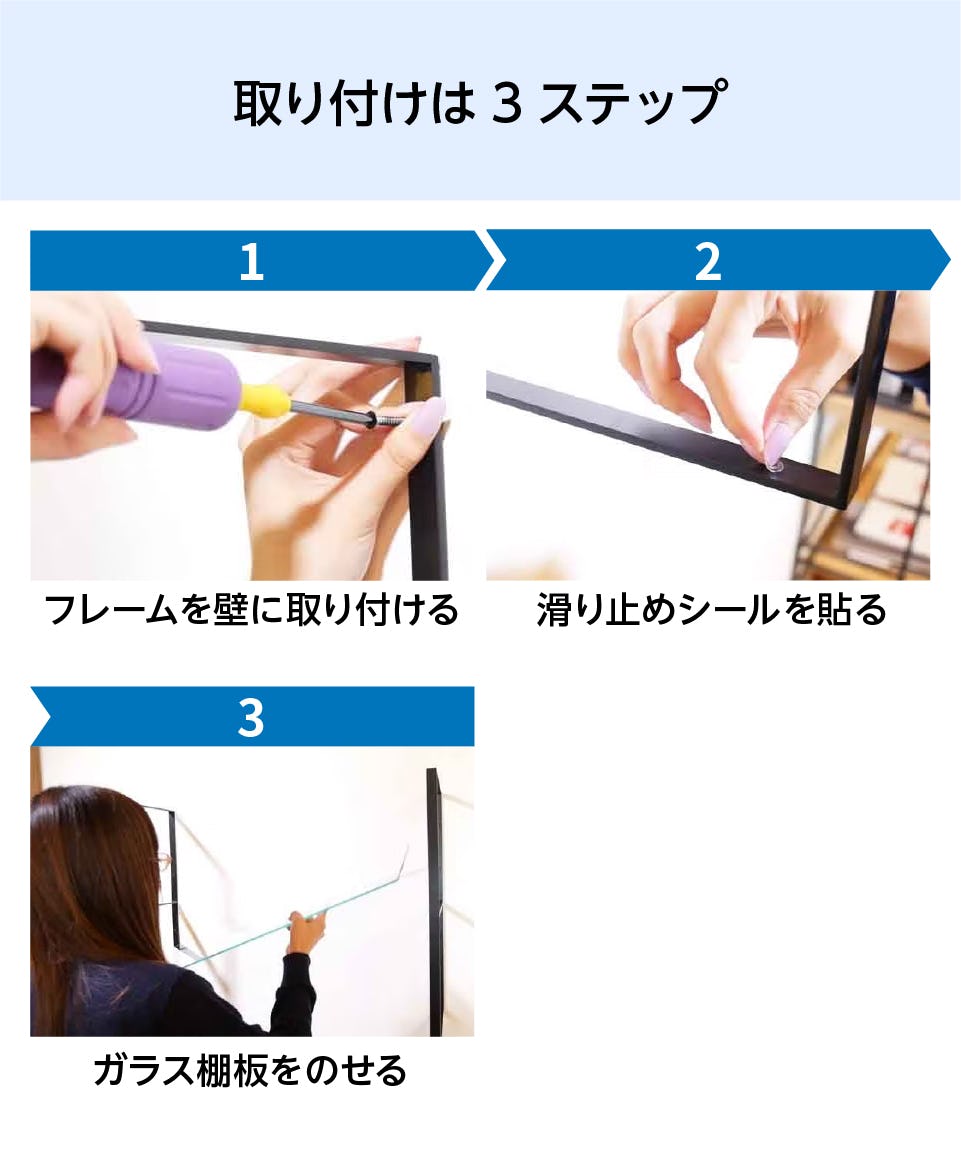 取り付けは 3 ステップ

1

フレームを壁に取り付ける

2

滑り止めシールを貼る

3

ガラス棚板をのせる