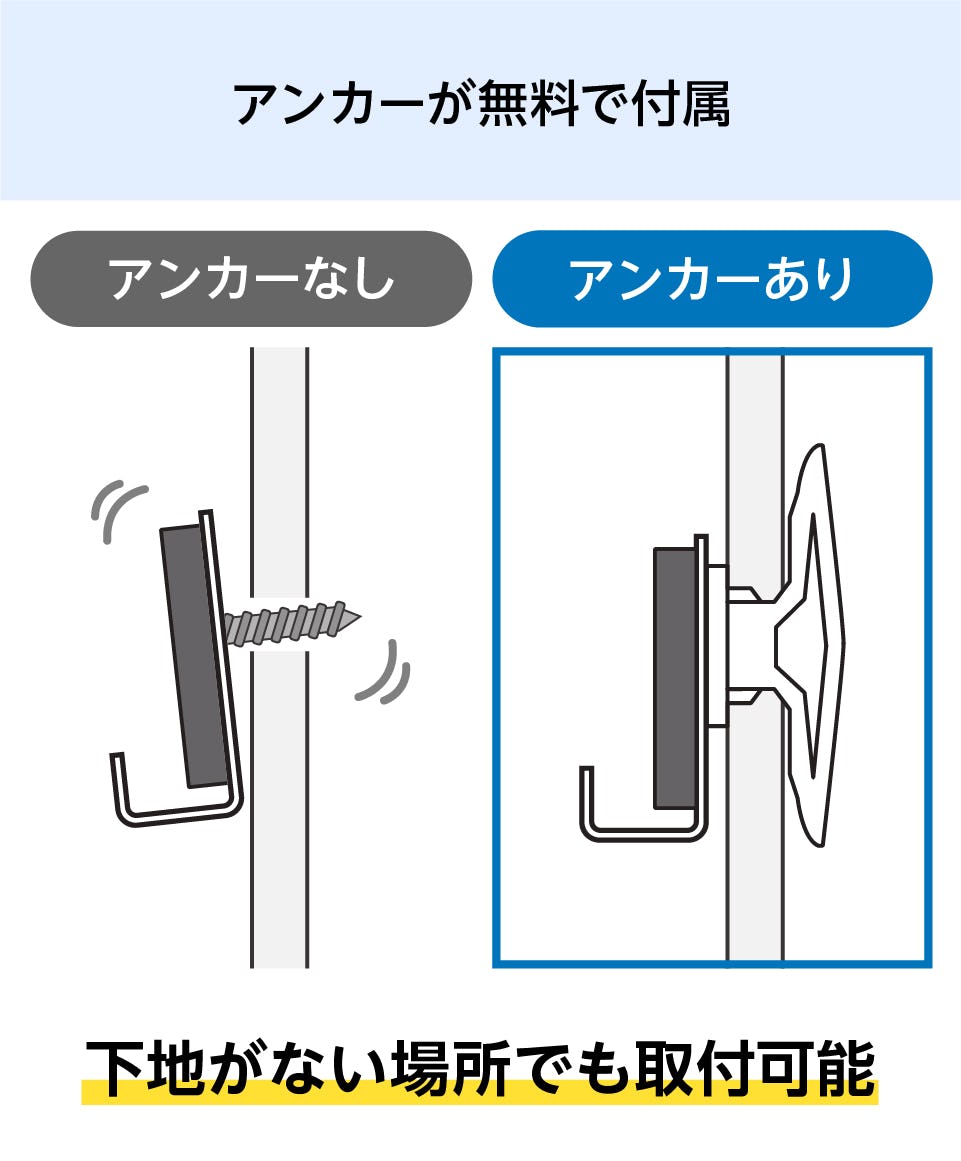 アンカーが無料で付属

アンカーなし

アンカーあり

下地がない場所でも取付可能