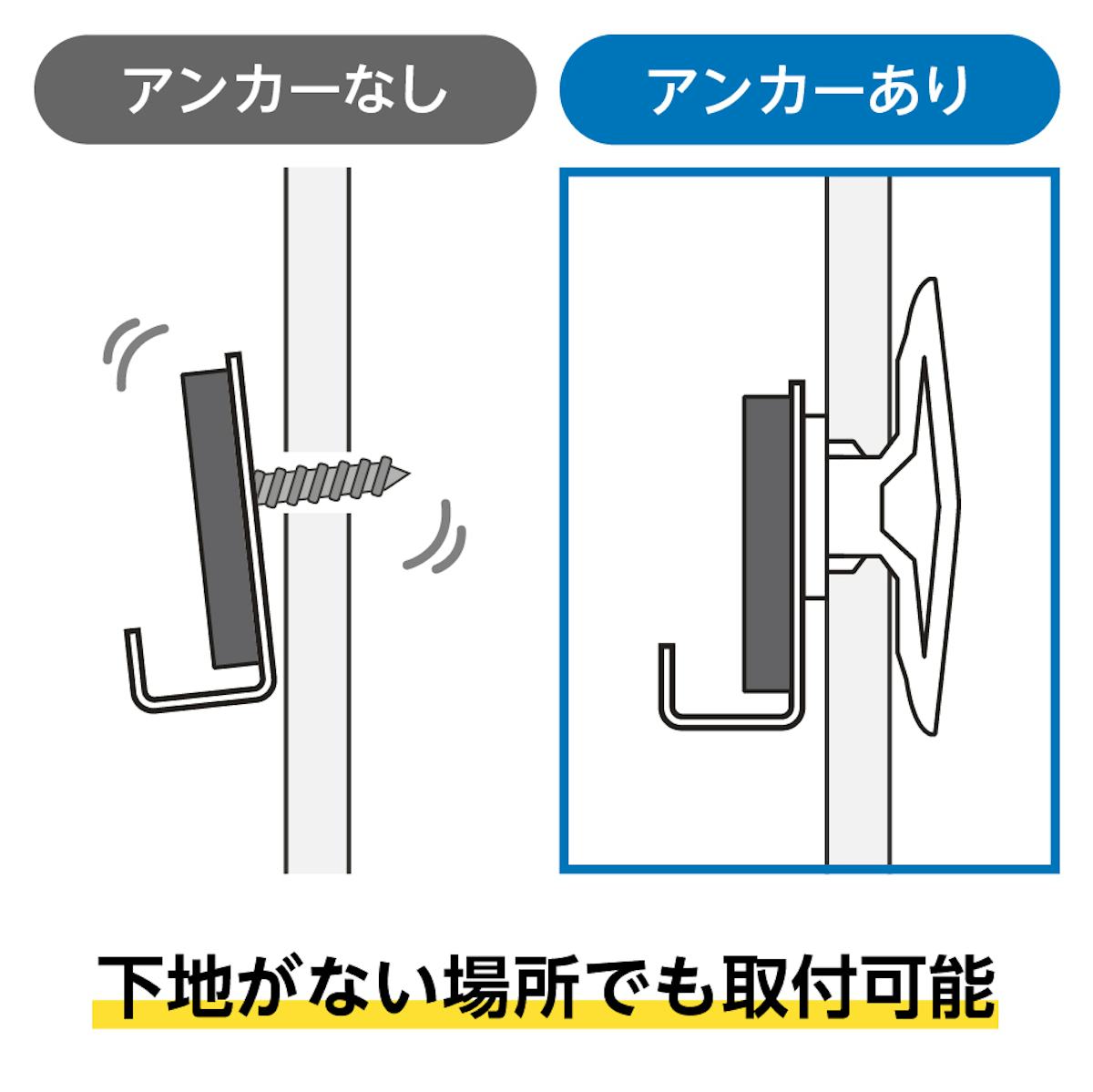 アンカーなし

アンカーあり

下地がない場所でも取付可能