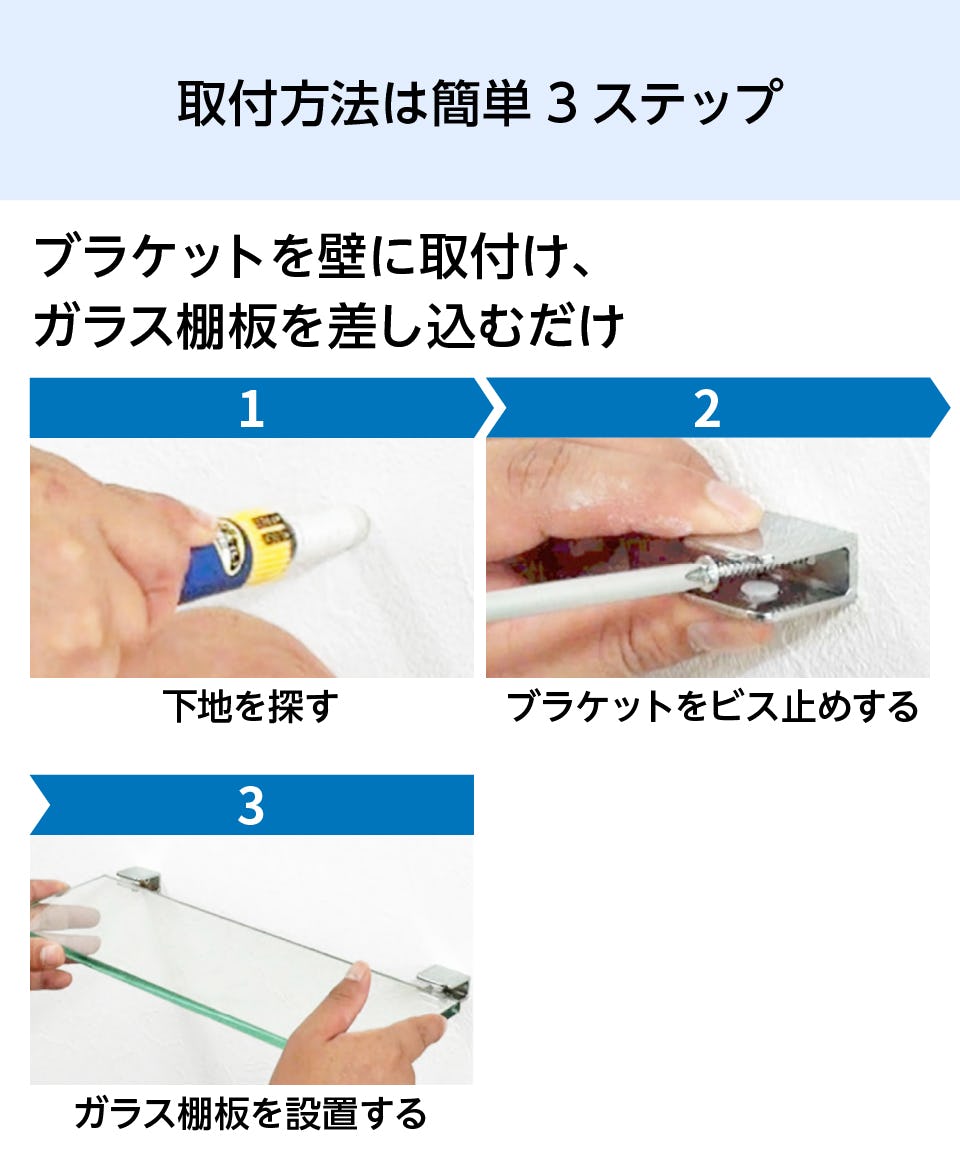 取付方法は簡単 3 ステップ

ブラケットを壁に取付け、
ガラス棚板を差し込むだけ

1

下地を探す

2

ブラケットをビス止めする

3

ガラス棚板を設置する