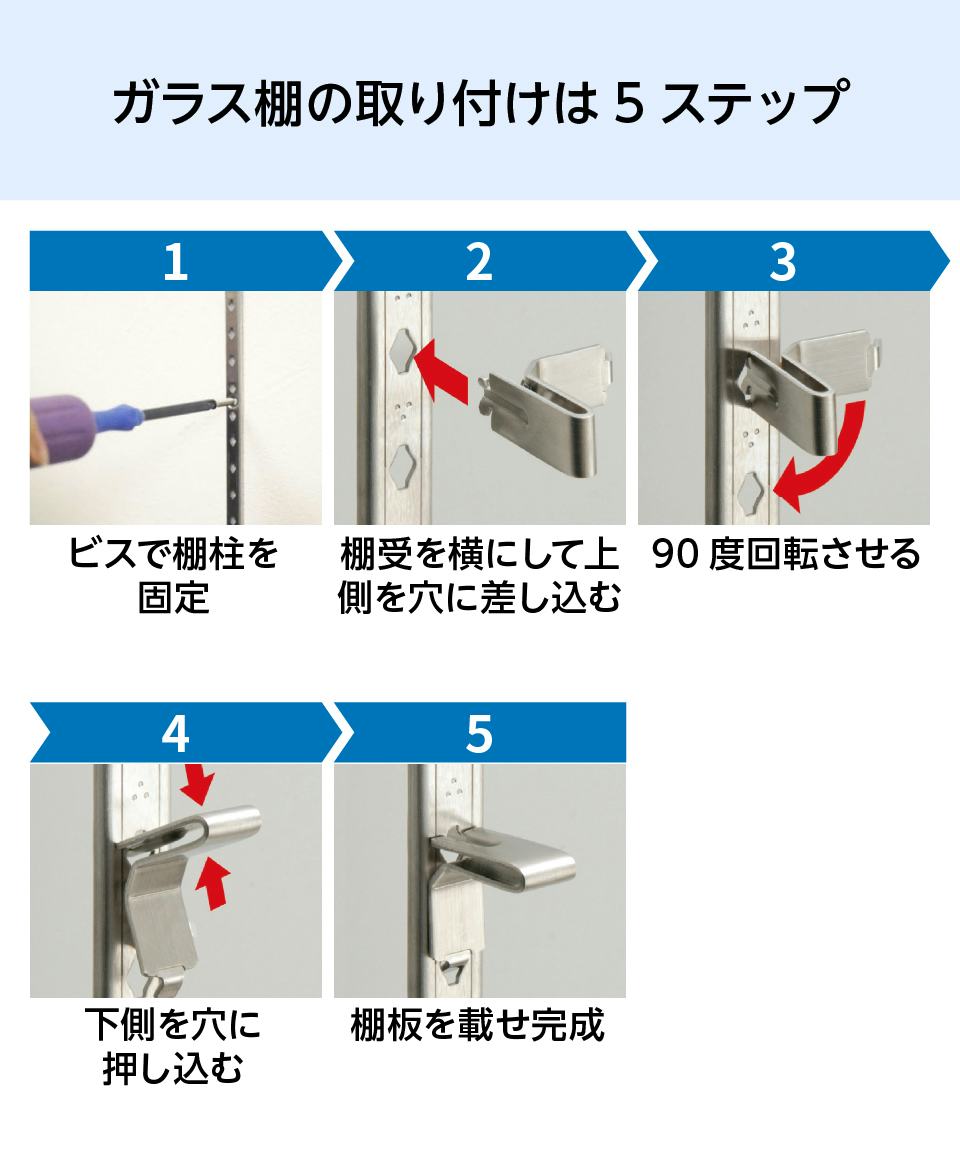 ガラス棚の取り付けは 5 ステップ

1

ビスで棚柱を固定

2

棚受を横にして上側を穴に差し込む

3

90 度回転させる

4

下側を穴に押し込む

5

棚板を載せ完成