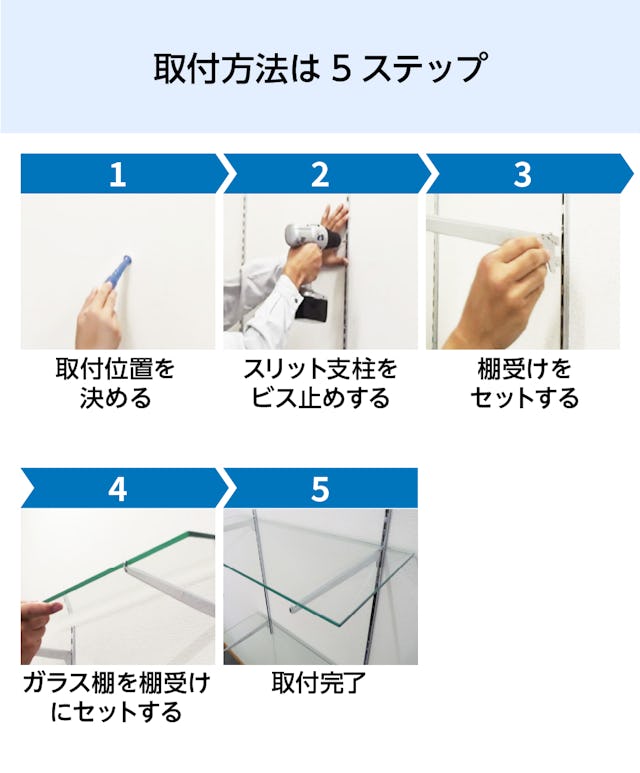 取付方法は 5 ステップ

1

取付位置を決める

2

スリット支柱をビス止めする

3

棚受けをセットする

4

ガラス棚を棚受けにセットする

5

取付完了