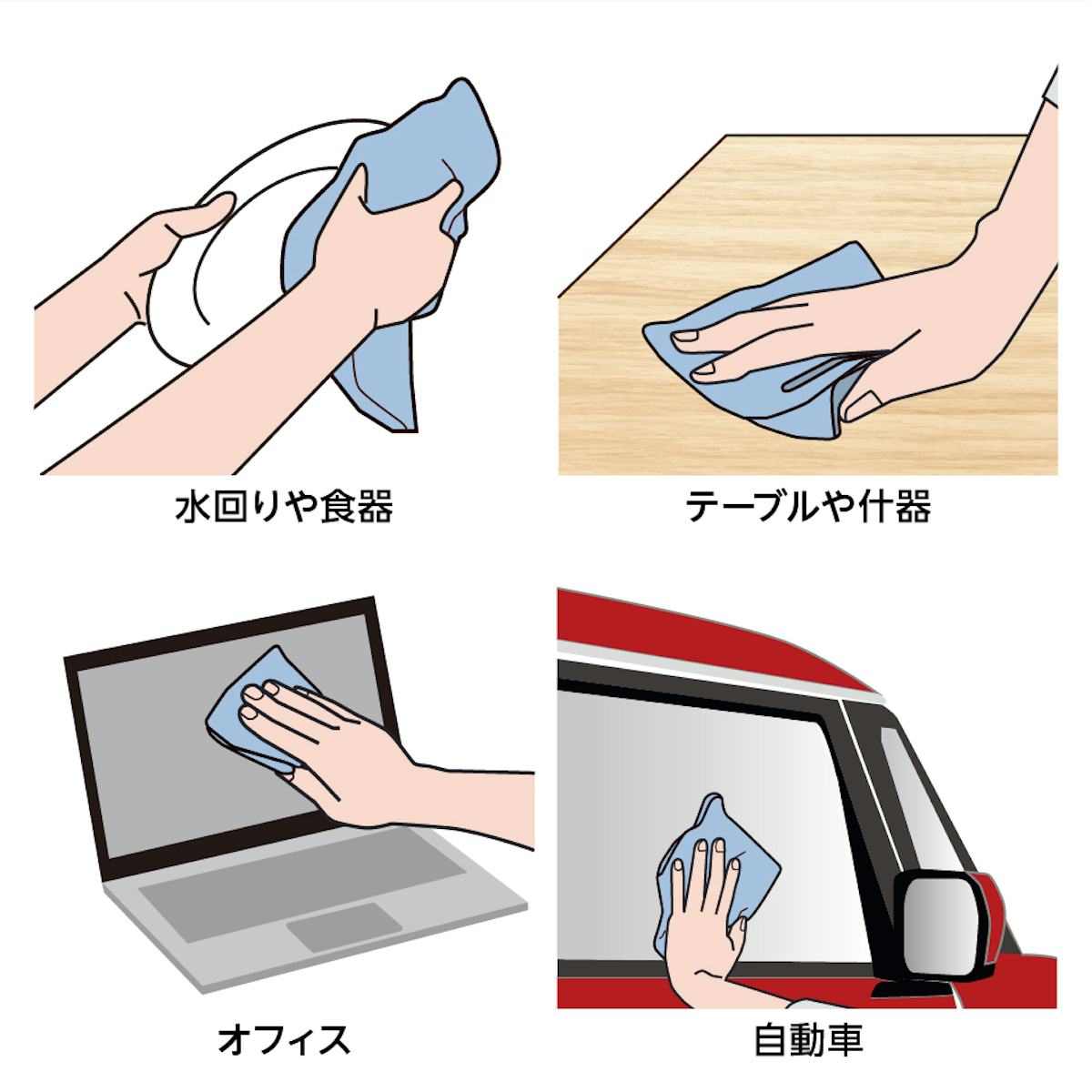 水回りや食器

テーブルや什器

オフィス

自動車