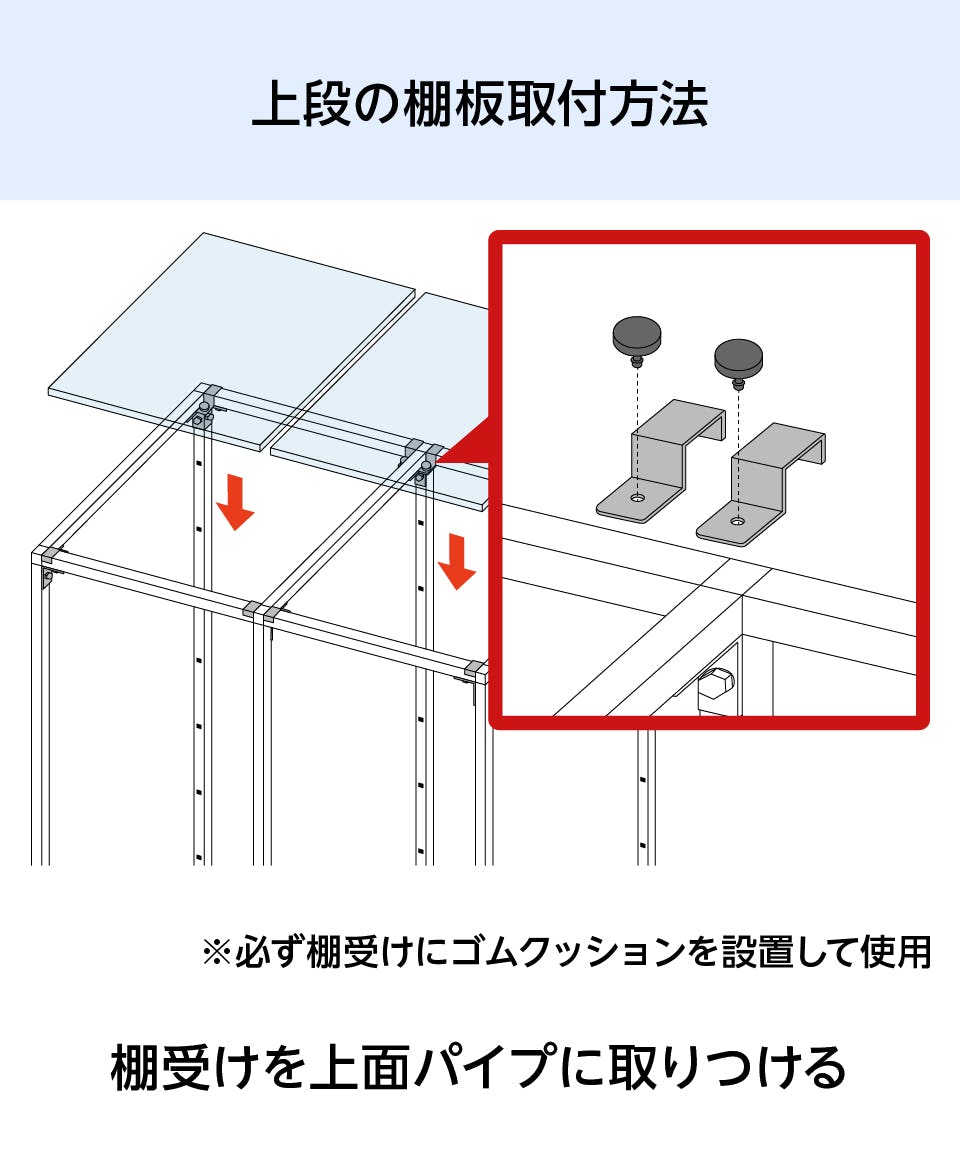 上段の棚板取付方法

※必ず棚受けにゴムクッションを設置して使用

棚受けを上面パイプに取りつける