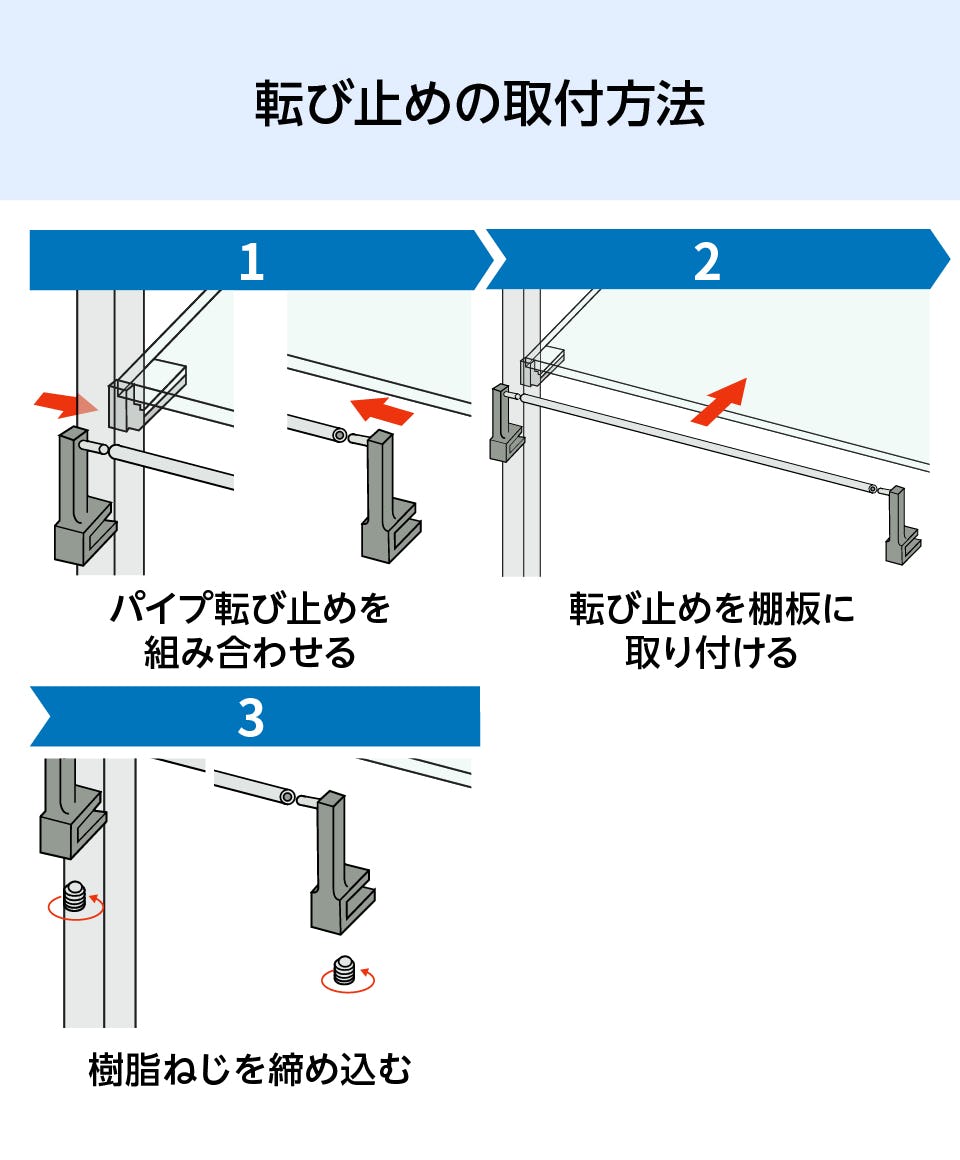 転び止めの取付方法

1

パイプ転び止めを組み合わせる

2

転び止めを棚板に取り付ける

3

樹脂ねじを締め込む