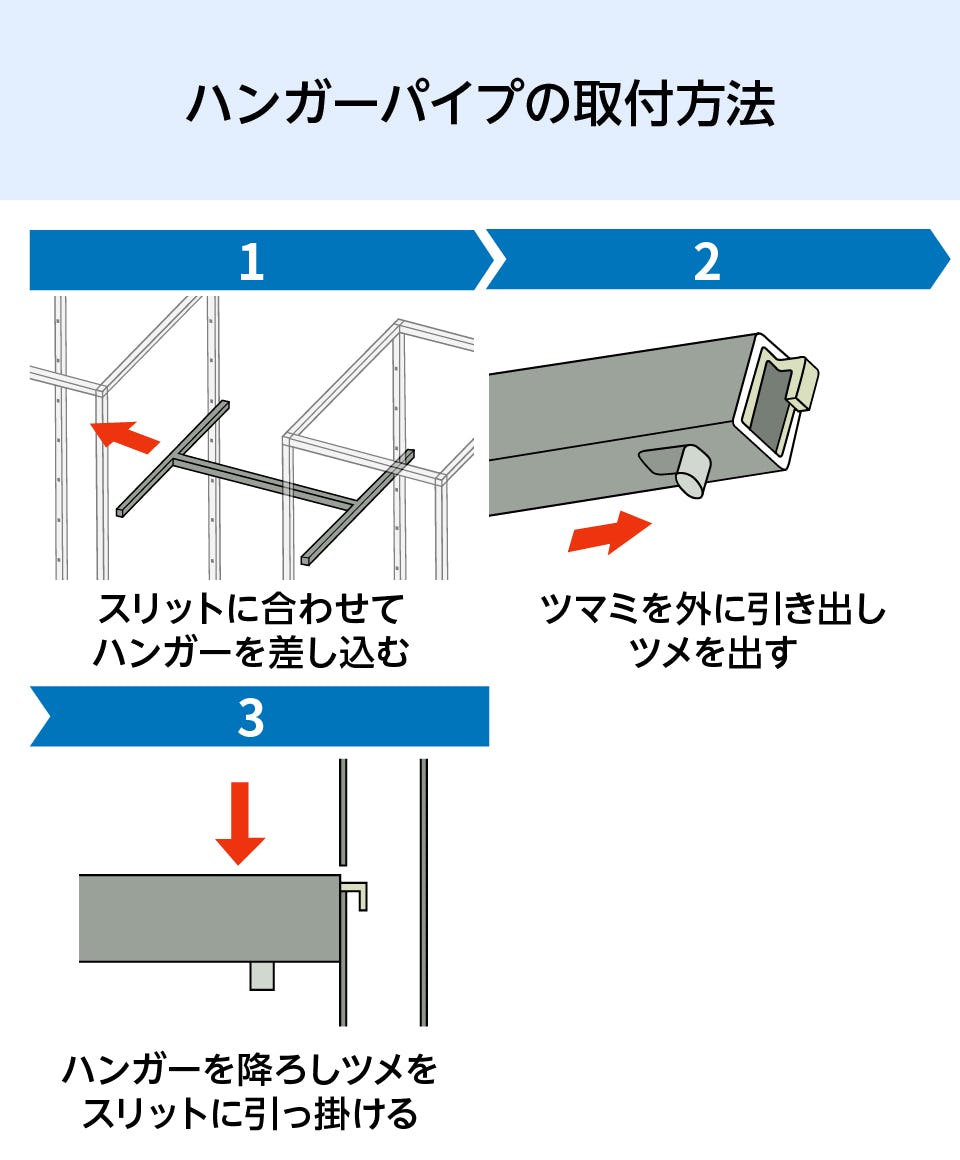 ハンガーパイプの取付方法

1

スリットに合わせて
ハンガーを差し込む

2

ツマミを外に引き出し
ツメを出す

3

ハンガーを降ろしツメを
スリットに引っ掛ける