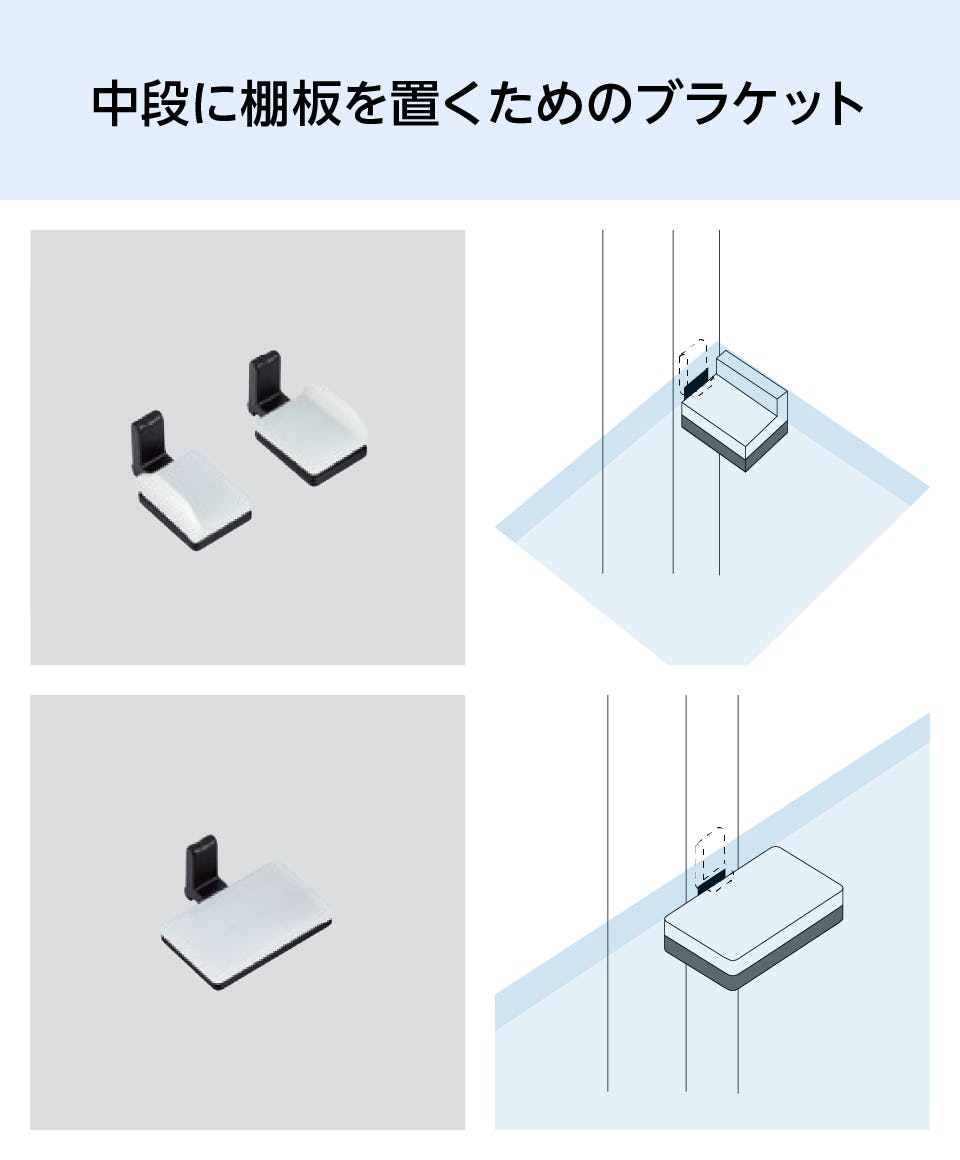 中段に棚板を置くためのブラケット