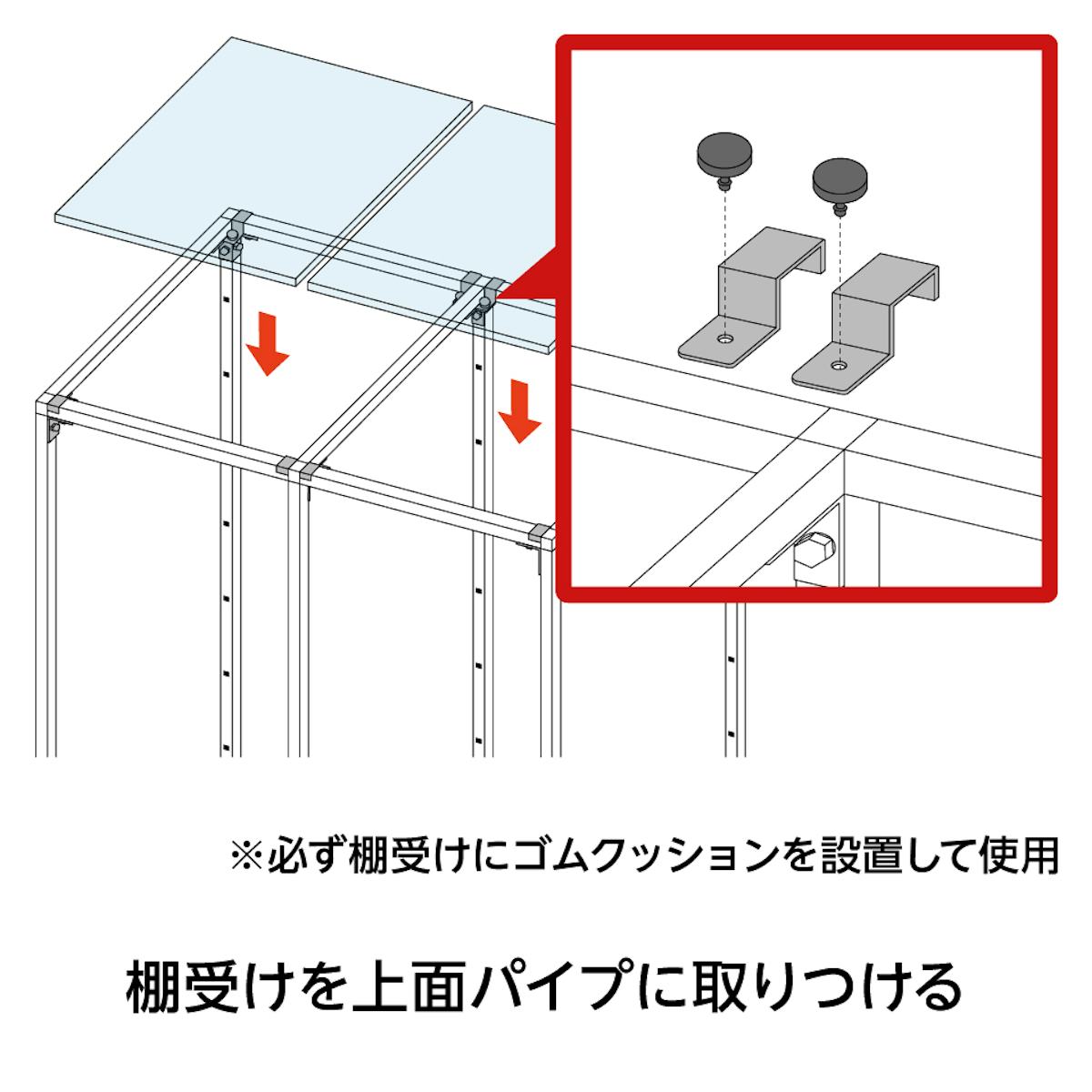 ※必ず棚受けにゴムクッションを設置して使用

棚受けを上面パイプに取りつける