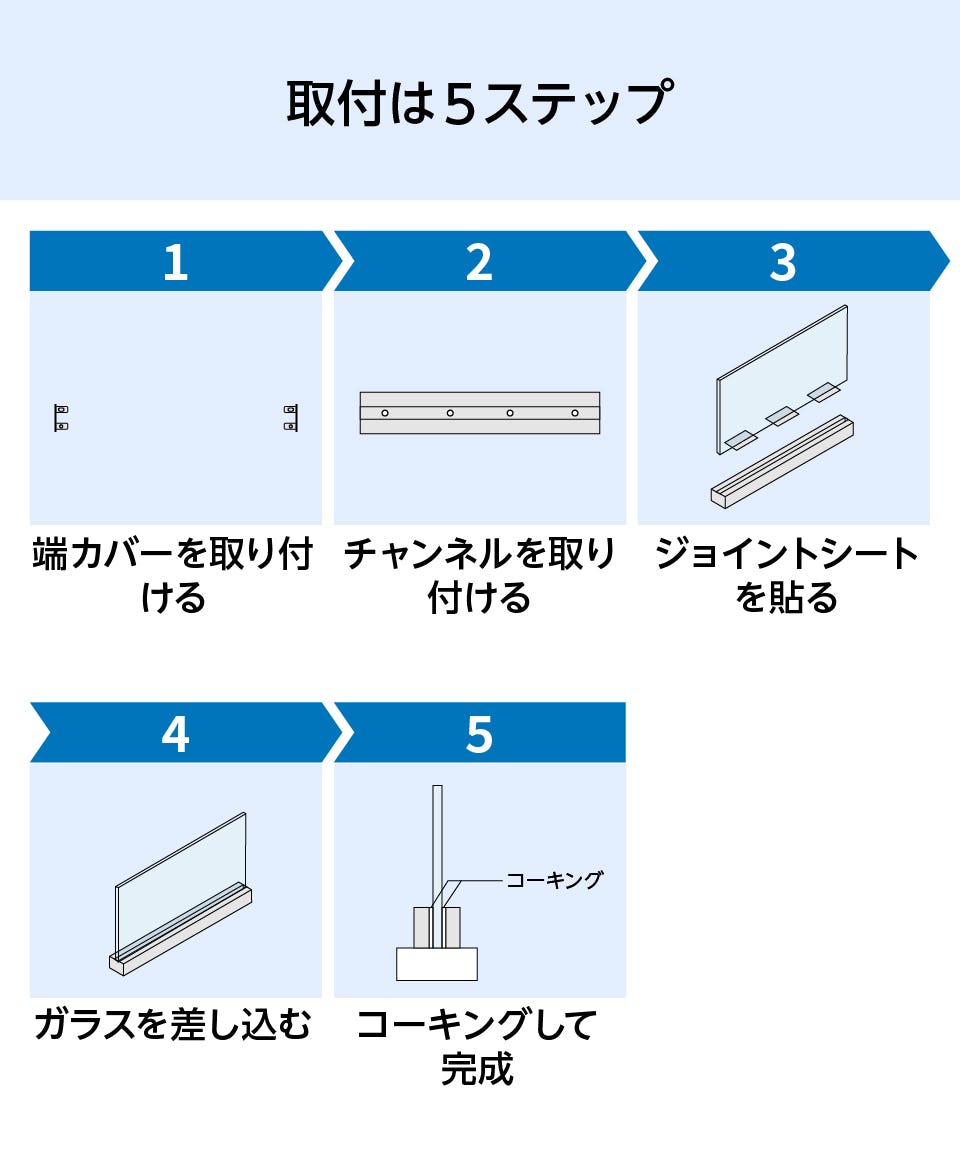 取付は5ステップ

1

端カバーを取り付ける

2

チャンネルを取り付ける

3

ジョイントシートを貼る

4

ガラスを差し込む

5

コーキング

コーキングして完成