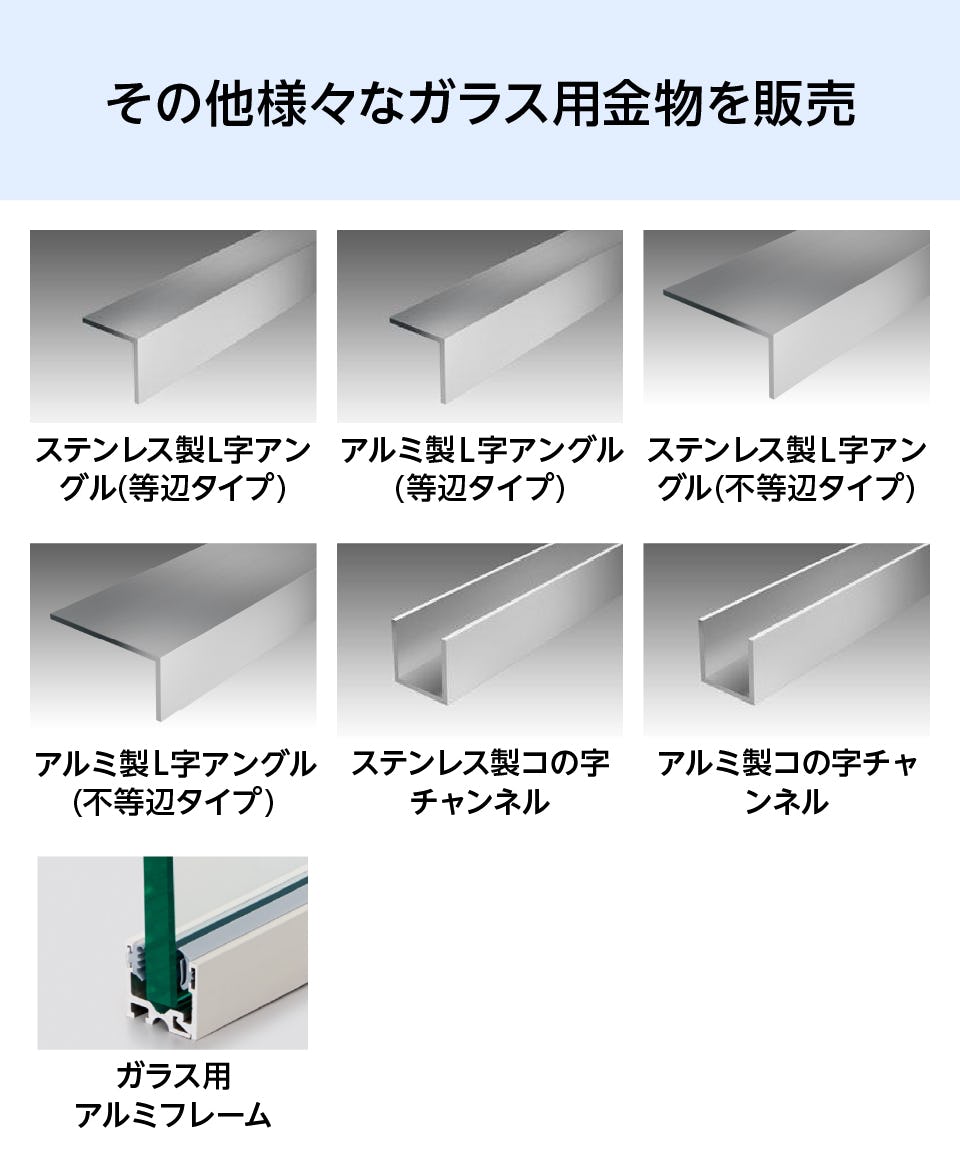 その他様々なガラス用金物を販売

ステンレス製L字アングル(等辺タイプ)

アルミ製L字アングル(等辺タイプ)

ステンレス製L字アングル(不等辺タイプ)

アルミ製L字アングル(不等辺タイプ)

ステンレス製コの字チャンネル

アルミ製コの字チャンネル

ガラス用アルミフレーム