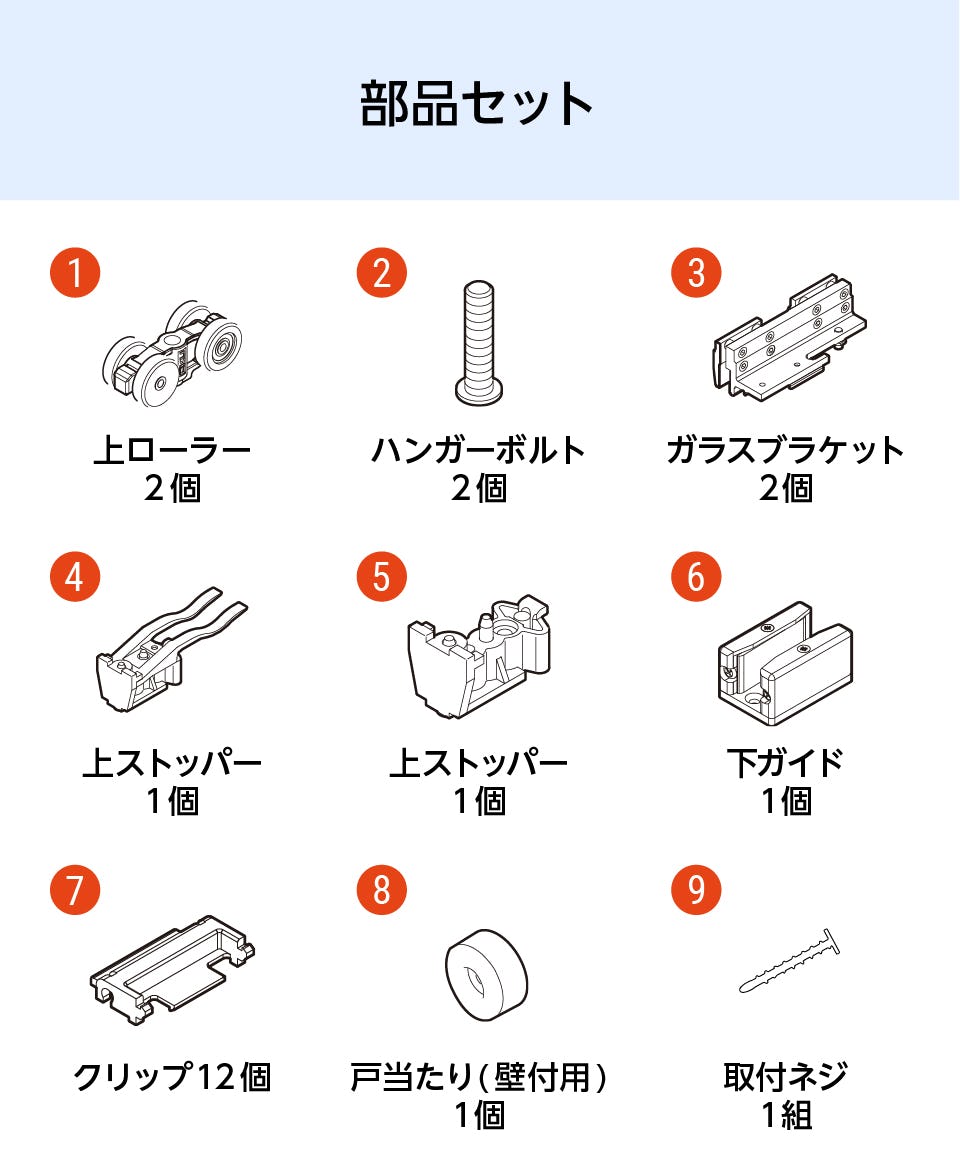 部品セット

1
上ローラー
2個

2
ハンガーボルト
2個

3
ガラスブラケット
2個

4
上ストッパー
1個

5
上ストッパー
1個

6
下ガイド
1個

7
クリップ12個

8
戸当たり(壁付用)
1個

9
取付ネジ
1組