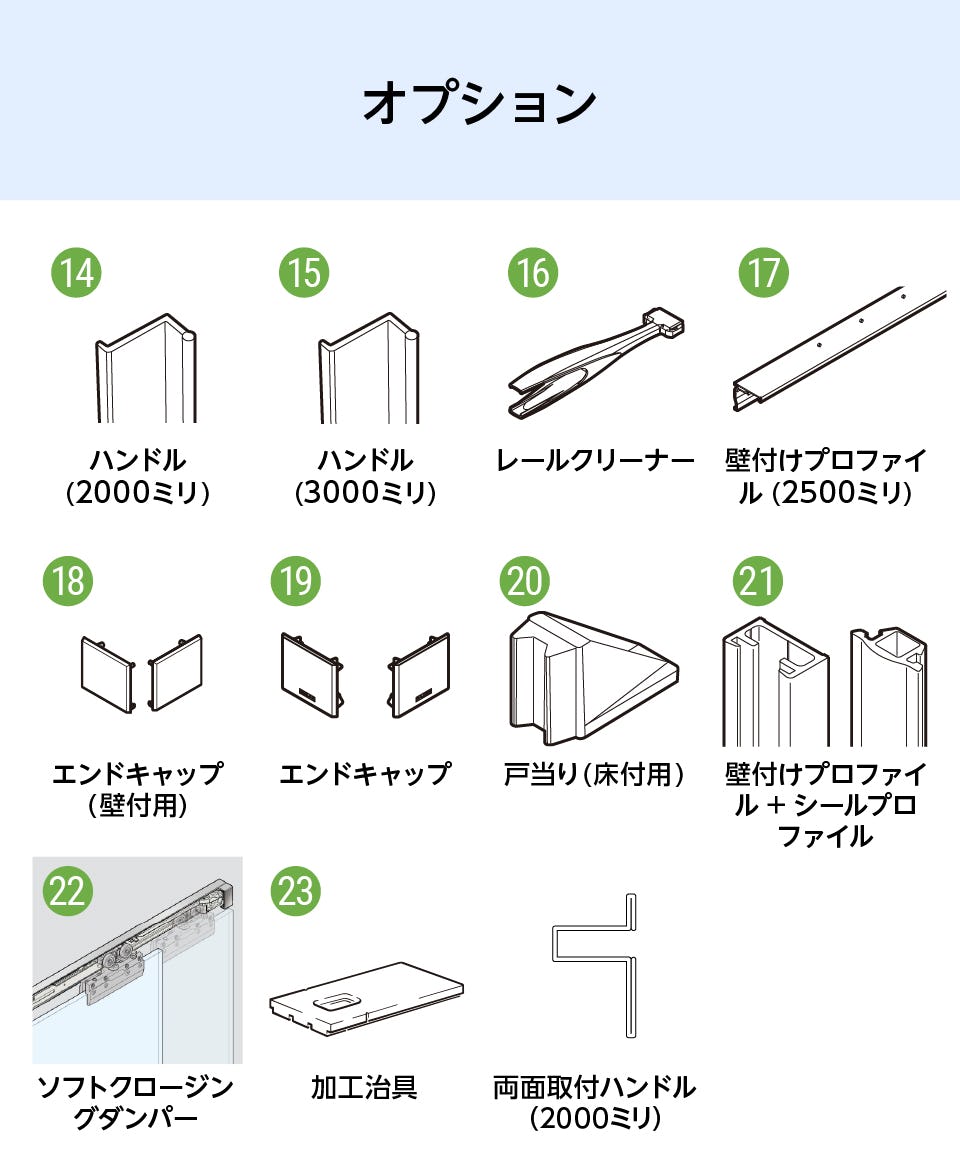 オプション

14
ハンドル (2000ミリ)

15
ハンドル (3000ミリ)

16
レールクリーナー

17
壁付けプロファイル (2500ミリ)

18
エンドキャップ (壁付用)

19
エンドキャップ

20
戸当り(床付用)

21
壁付けプロファイル + シールプロファイル

22
ソフトクロージングダンパー

23
加工治具

両面取付ハンドル (2000ミリ)