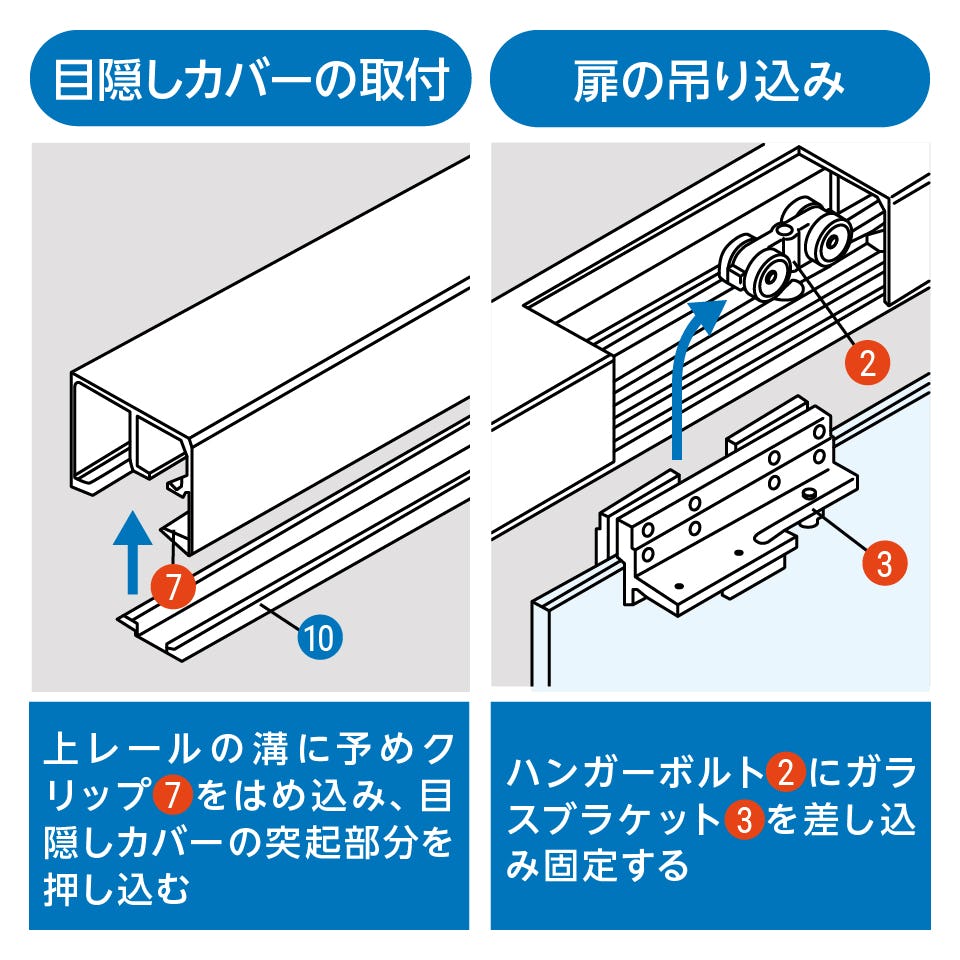 目隠しカバーの取付

7

10

上レールの溝に予めクリップ7をはめ込み、目隠しカバーの突起部分を押し込む

扉の吊り込み

2

3

ハンガーボルト2にガラスブラケット3を差し込み固定する