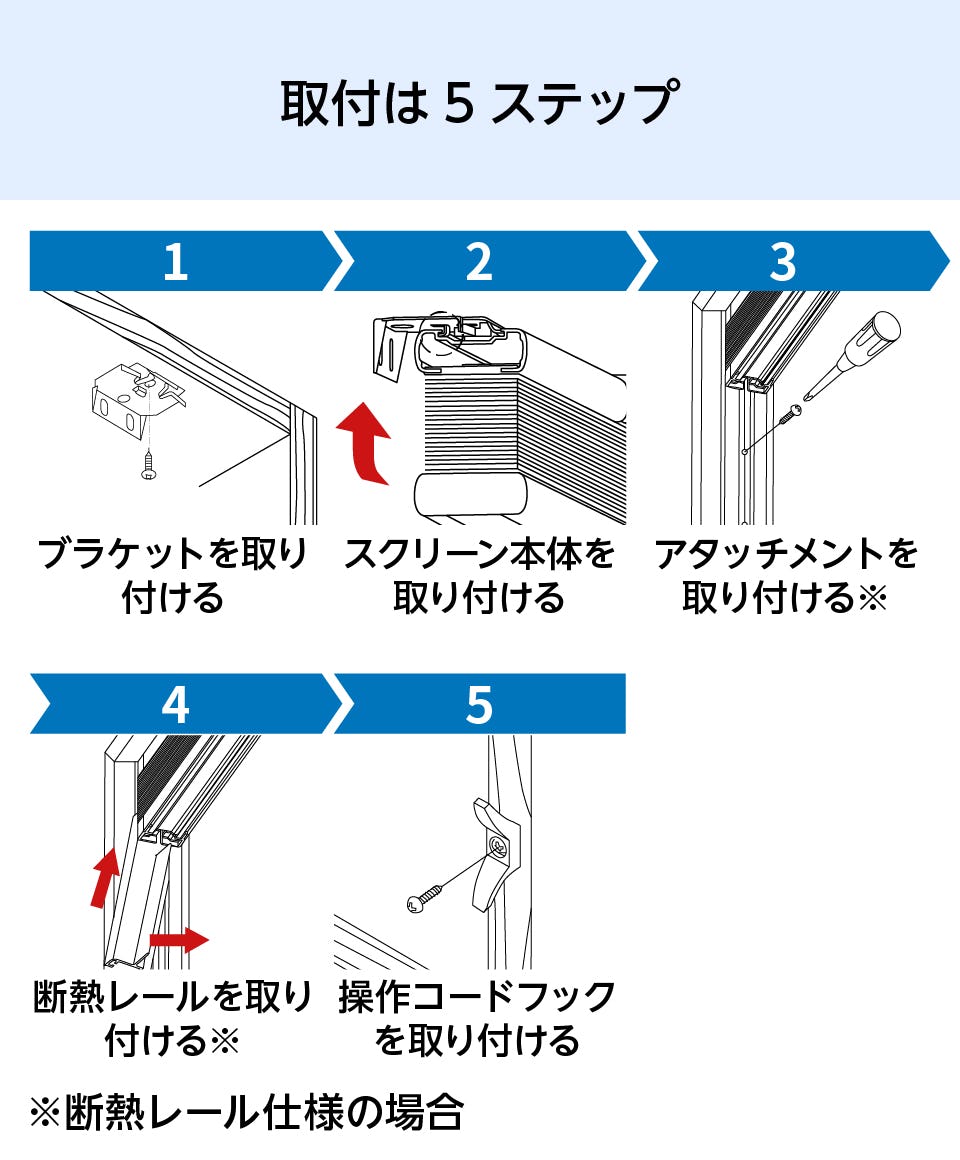 取付は 5 ステップ

1

ブラケットを取り付ける

2

スクリーン本体を取り付ける

3

アタッチメントを取り付ける※

4

断熱レールを取り付ける※

5

操作コードフックを取り付ける

※断熱レール仕様の場合