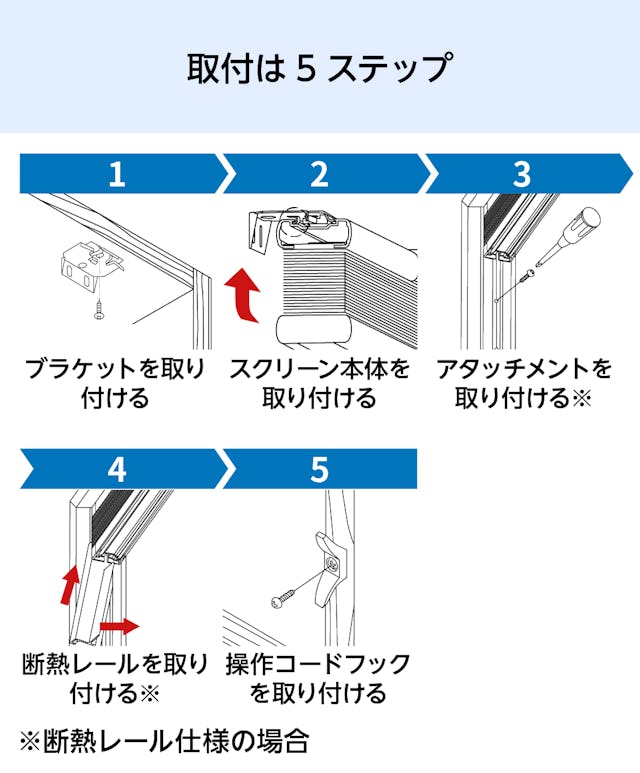 取付は 5 ステップ

1

ブラケットを取り付ける

2

スクリーン本体を取り付ける

3

アタッチメントを取り付ける※

4

断熱レールを取り付ける※

5

操作コードフックを取り付ける

※断熱レール仕様の場合