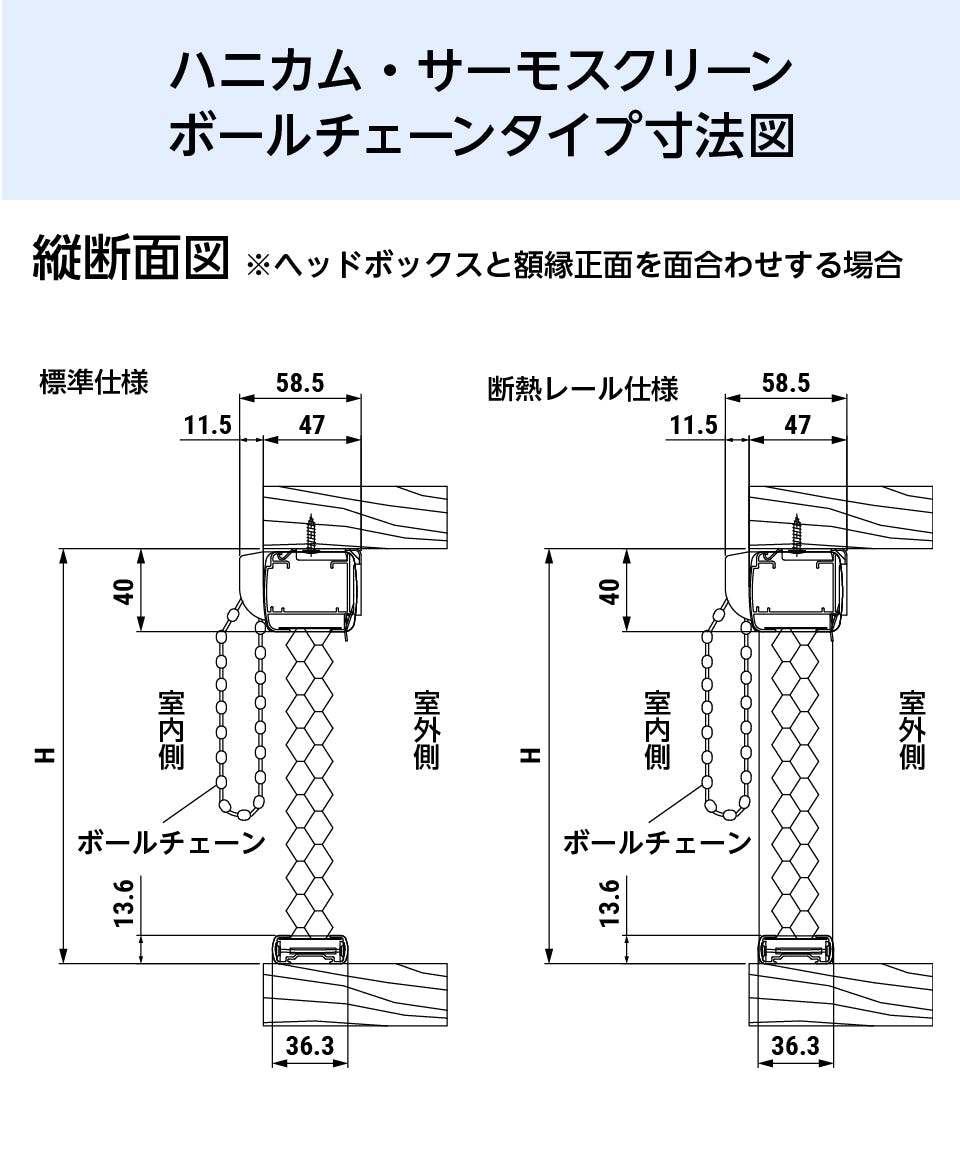 ハニカム・サーモスクリーン
ボールチェーンタイプ寸法図

縦断面図 ※ヘッドボックスと額縁正面を面合わせする場合

標準仕様

58.5
11.5
47
40
H
室内側
室外側
ボールチェーン
13.6
36.3

断熱レール仕様

58.5
11.5
47
40
H
室内側
室外側
ボールチェーン
13.6
36.3