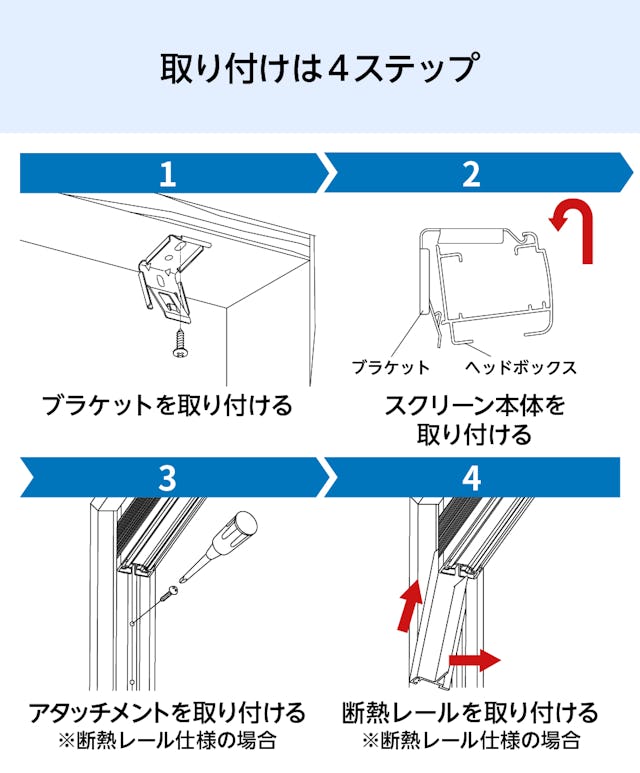 取り付けは4ステップ

1

ブラケットを取り付ける

2

ブラケット

ヘッドボックス

スクリーン本体を取り付ける

3

アタッチメントを取り付ける
※断熱レール仕様の場合

4

断熱レールを取り付ける
※断熱レール仕様の場合