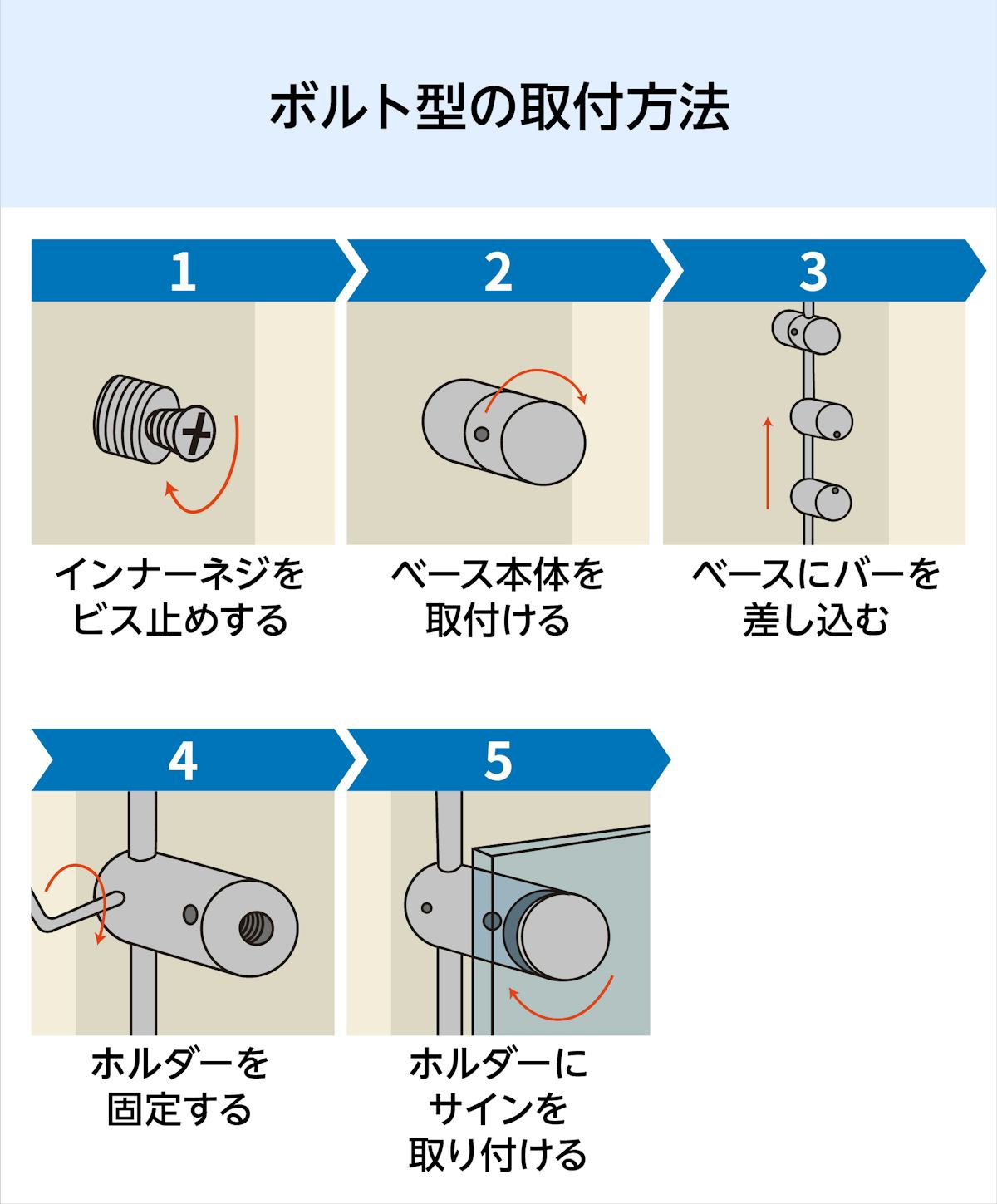 ボルト型の取付方法

1

インナーネジをビス止めする

2

ベース本体を取付ける

3

ベースにバーを差し込む

4

ホルダーを固定する

5

ホルダーにサインを取り付ける