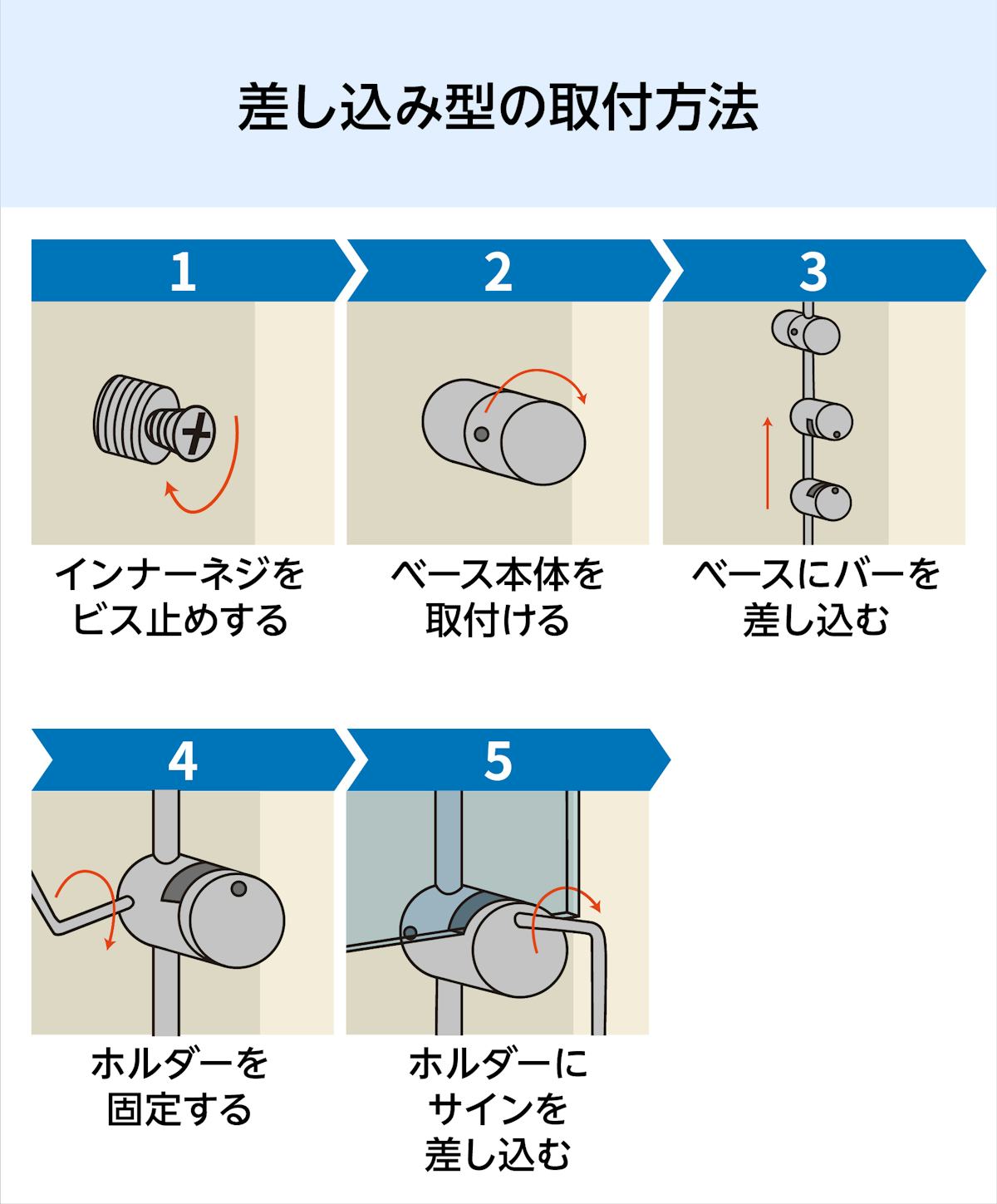 差し込み型の取付方法

1

インナーネジをビス止めする

2

ベース本体を取付ける

3

ベースにバーを差し込む

4

ホルダーを固定する

5

ホルダーにサインを差し込む