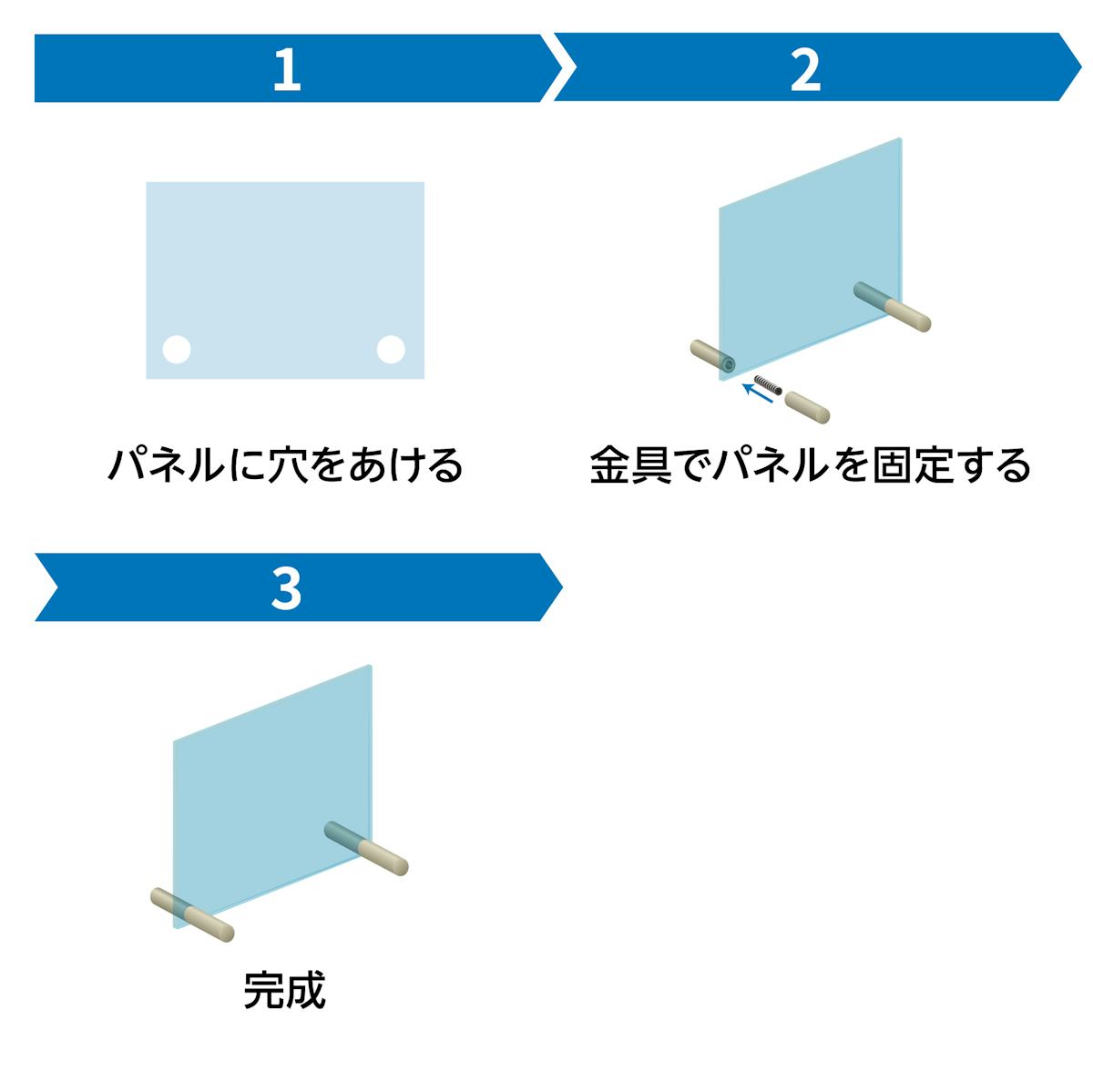 1

パネルに穴をあける

2

金具でパネルを固定する

3

完成