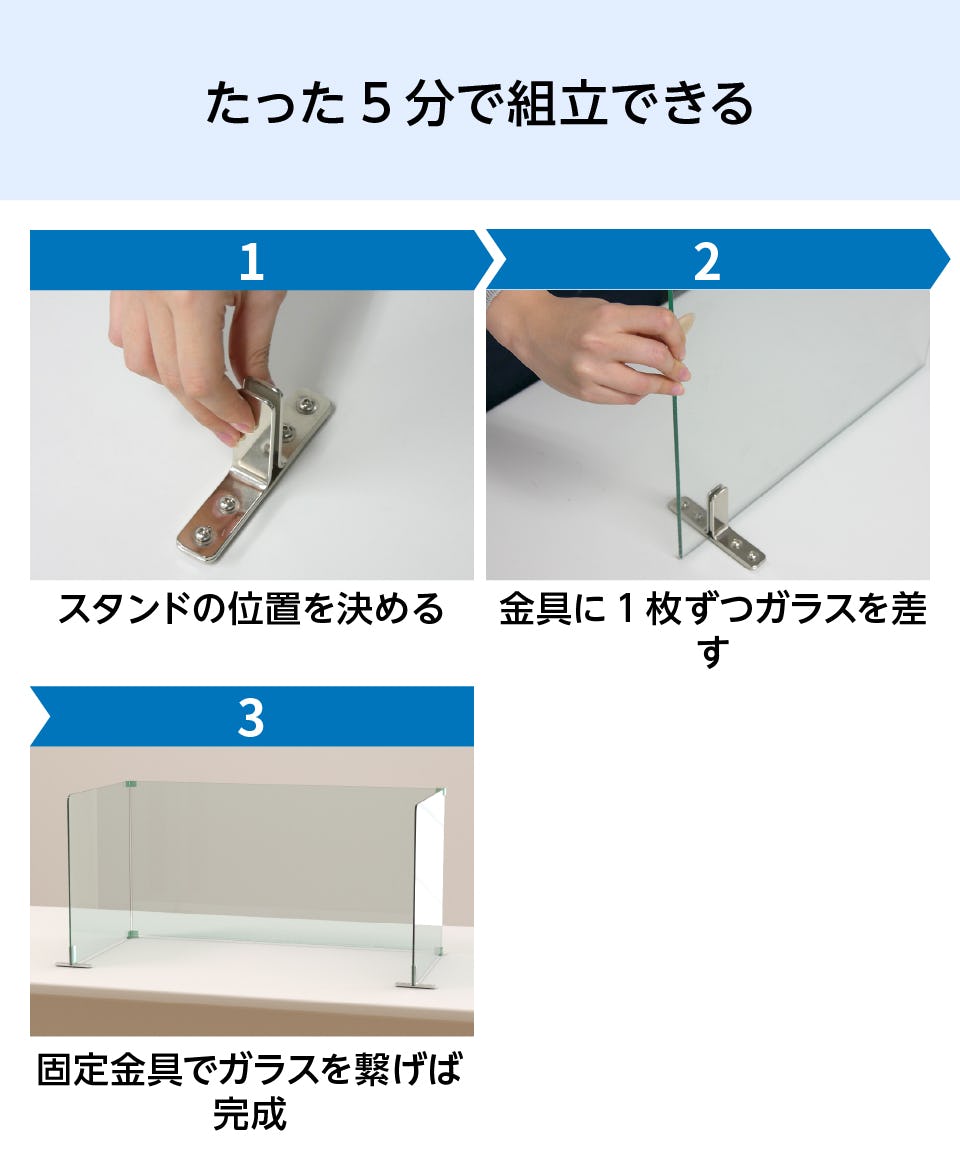 たった 5 分で組立できる

1

スタンドの位置を決める

2

金具に 1 枚ずつガラスを差す

3

固定金具でガラスを繋げば完成