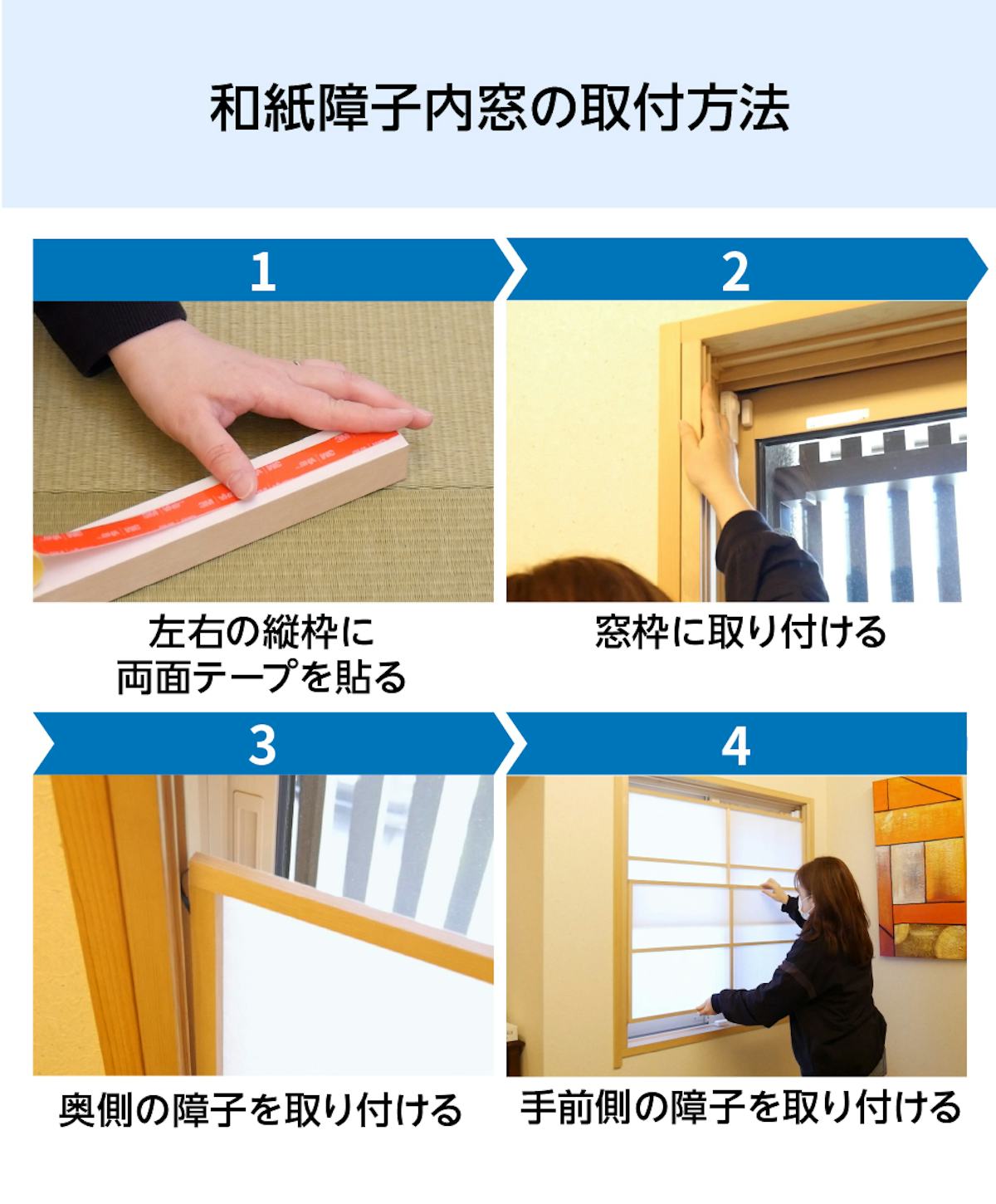 和紙障子内窓の取付方法

1

左右の縦枠に
両面テープを貼る

2

窓枠に取り付ける

3

奥側の障子を取り付ける

4

手前側の障子を取り付ける